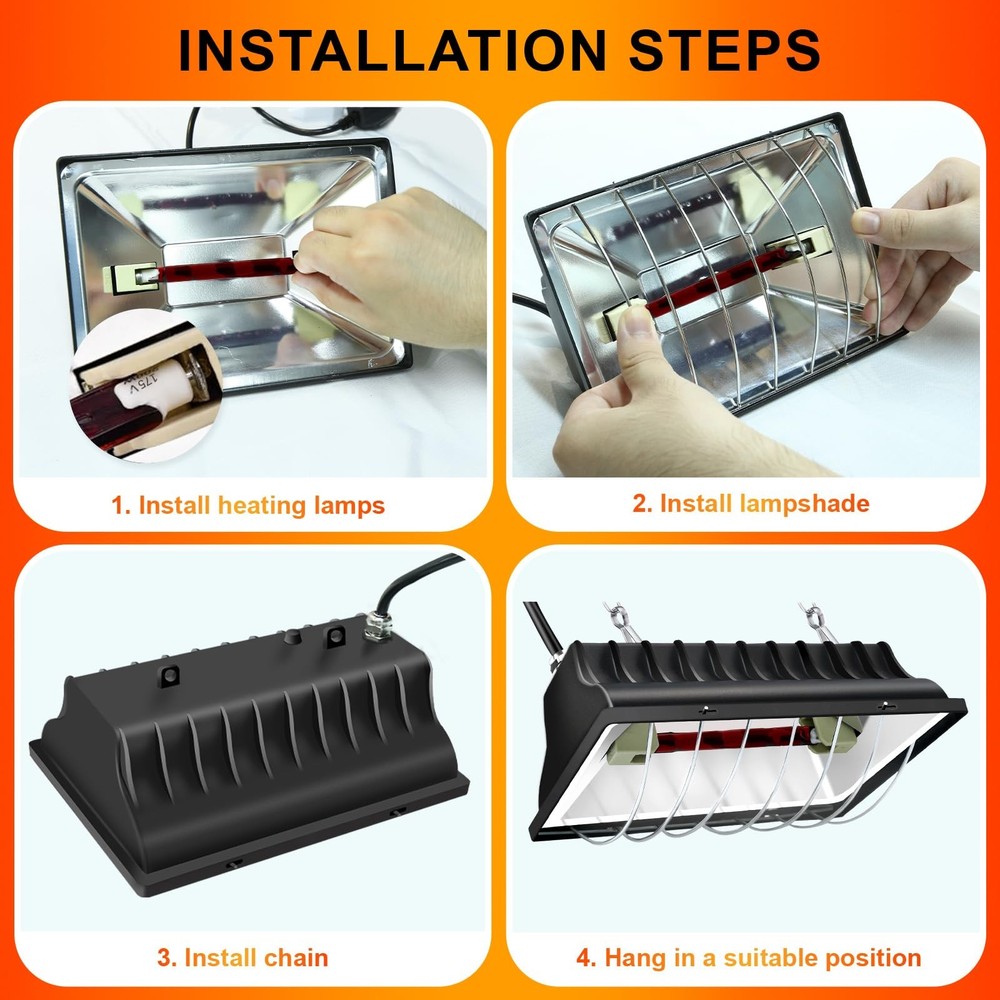 INSTALLATION STEPS

175V

1. Install heating lamps

2. Install lampshade

3. Install chain

4. Hang in a suitable position