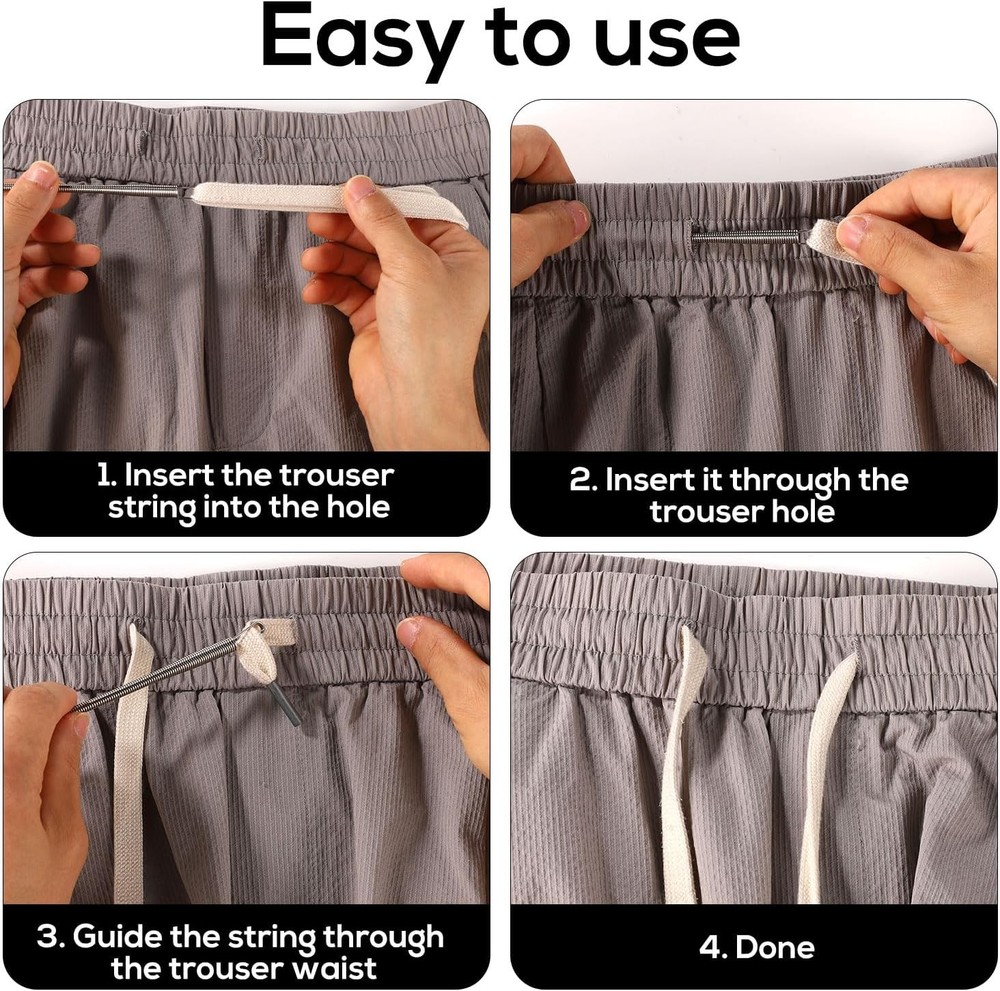 Easy to use

1. Insert the trouser string into the hole

2. Insert it through the trouser hole

3. Guide the string through the trouser waist

4. Done