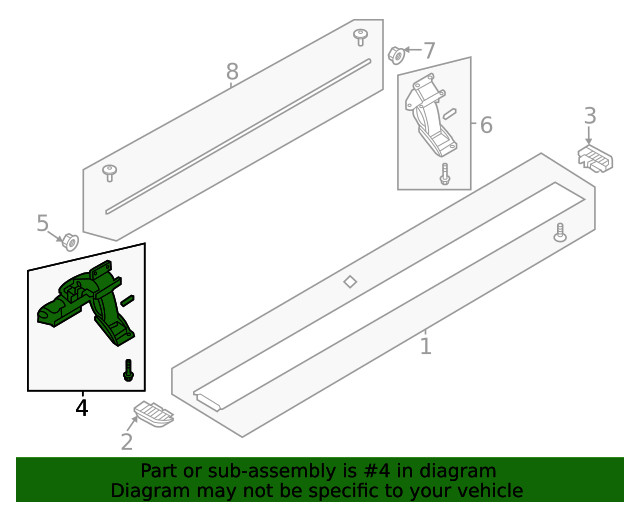 8
7
6
3
5
1
4
2
Part or sub-assembly is #4 in diagram
Diagram may not be specific to your vehicle