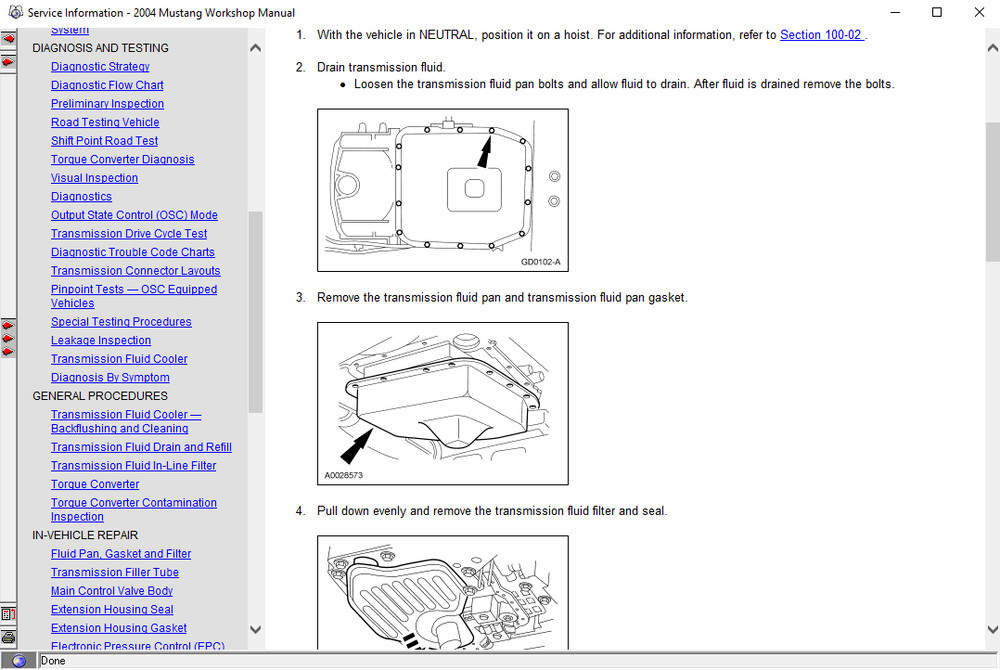 Service Information - 2004 Mustang Workshop Manual

System
DIAGNOSIS AND TESTING
Diagnostic Strategy
Diagnostic Flow Chart
Preliminary Inspection
Road Testing Vehicle
Shift Point Road Test
Torque Converter Diagnosis
Visual Inspection
Diagnostics
Output State Control (OSC) Mode
Transmission Drive Cycle Test
Diagnostic Trouble Code Charts
Transmission Connector Layouts
Pinpoint Tests — OSC Equipped Vehicles
Special Testing Procedures
Leakage Inspection
Transmission Fluid Cooler
Diagnosis By Symptom
GENERAL PROCEDURES
Transmission Fluid Cooler — Backflushing and Cleaning
Transmission Fluid Drain and Refill
Transmission Fluid In-Line Filter
Torque Converter
Torque Converter Contamination Inspection
IN-VEHICLE REPAIR
Fluid Pan, Gasket and Filter
Transmission Filler Tube
Main Control Valve Body
Extension Housing Seal
Extension Housing Gasket
Electronic Pressure Control (EPC)

1. With the vehicle in NEUTRAL, position it on a hoist. For additional information, refer to Section 100-02 .

2. Drain transmission fluid.
• Loosen the transmission fluid pan bolts and allow fluid to drain. After fluid is drained remove the bolts.

GD0102-A

3. Remove the transmission fluid pan and transmission fluid pan gasket.

A0028573

4. Pull down evenly and remove the transmission fluid filter and seal.

Done