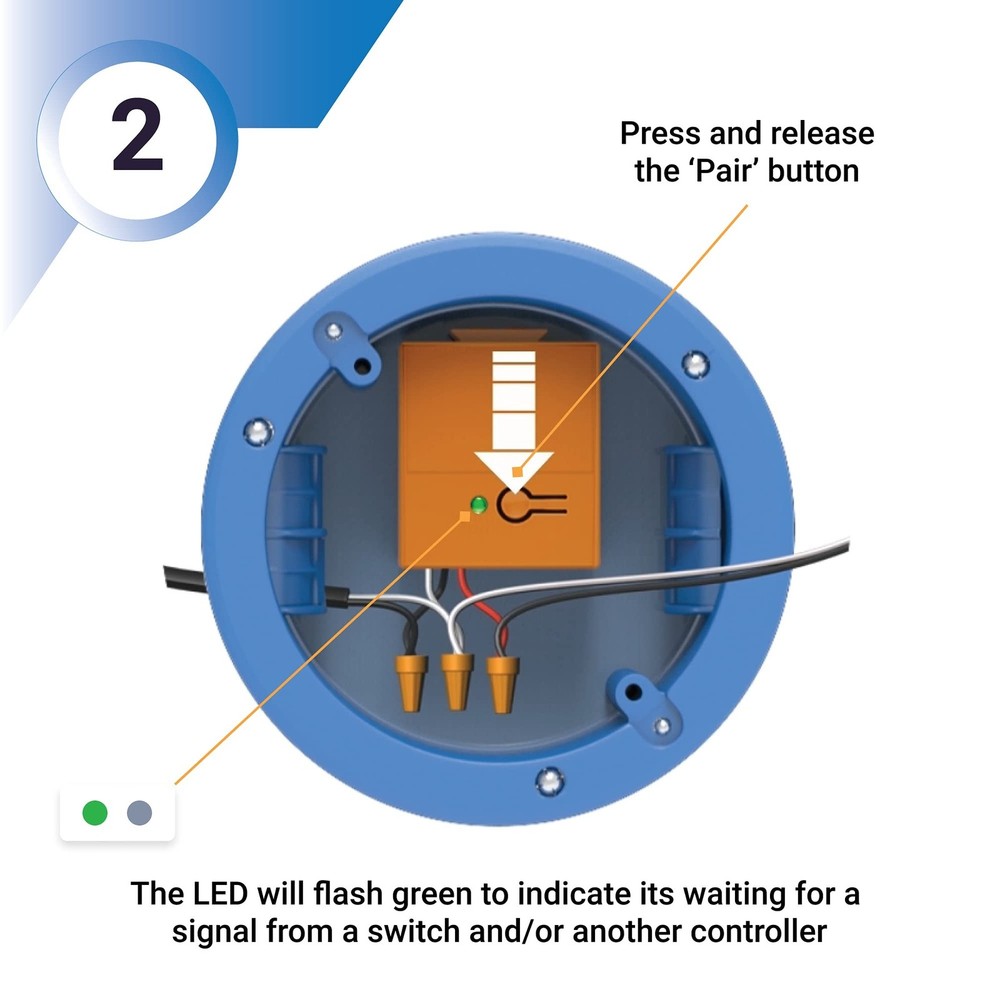 2

Press and release the ‘Pair’ button

The LED will flash green to indicate its waiting for a signal from a switch and/or another controller