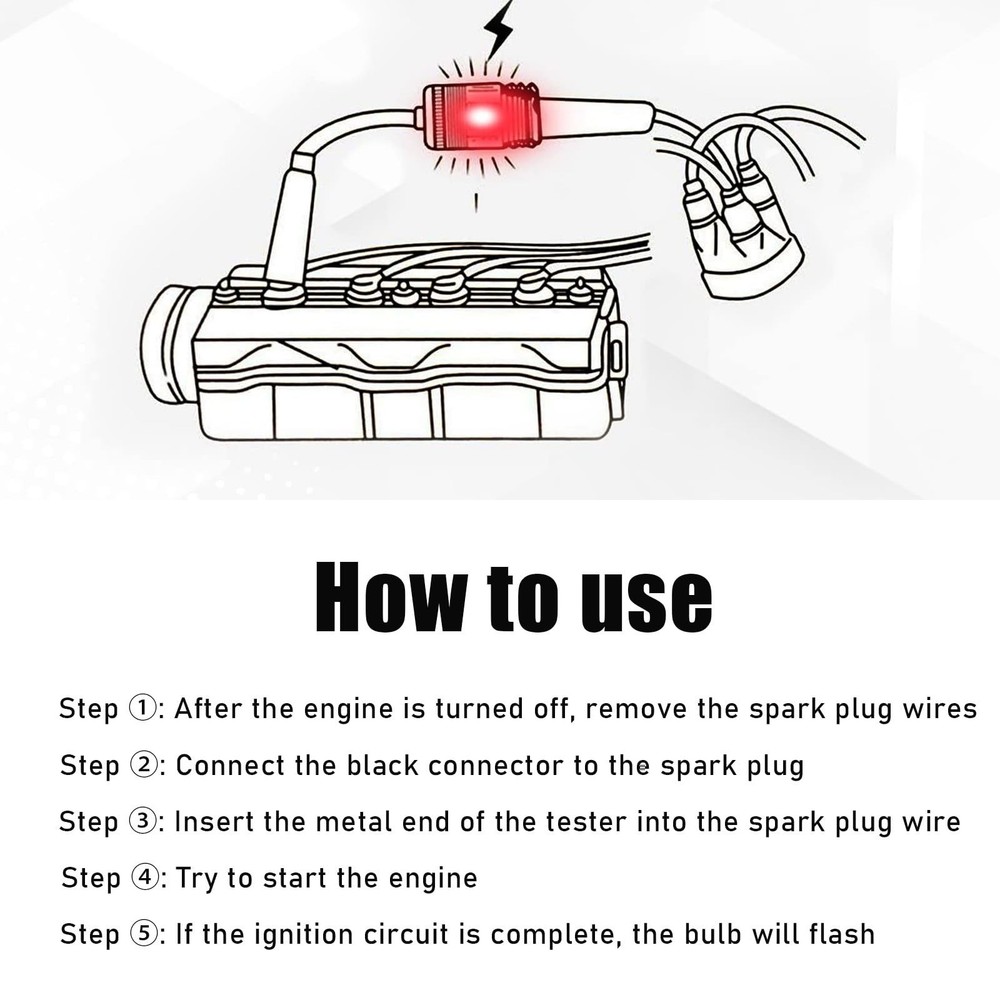 How to use

Step ①: After the engine is turned off, remove the spark plug wires

Step ②: Connect the black connector to the spark plug

Step ③: Insert the metal end of the tester into the spark plug wire

Step ④: Try to start the engine

Step ⑤: If the ignition circuit is complete, the bulb will flash