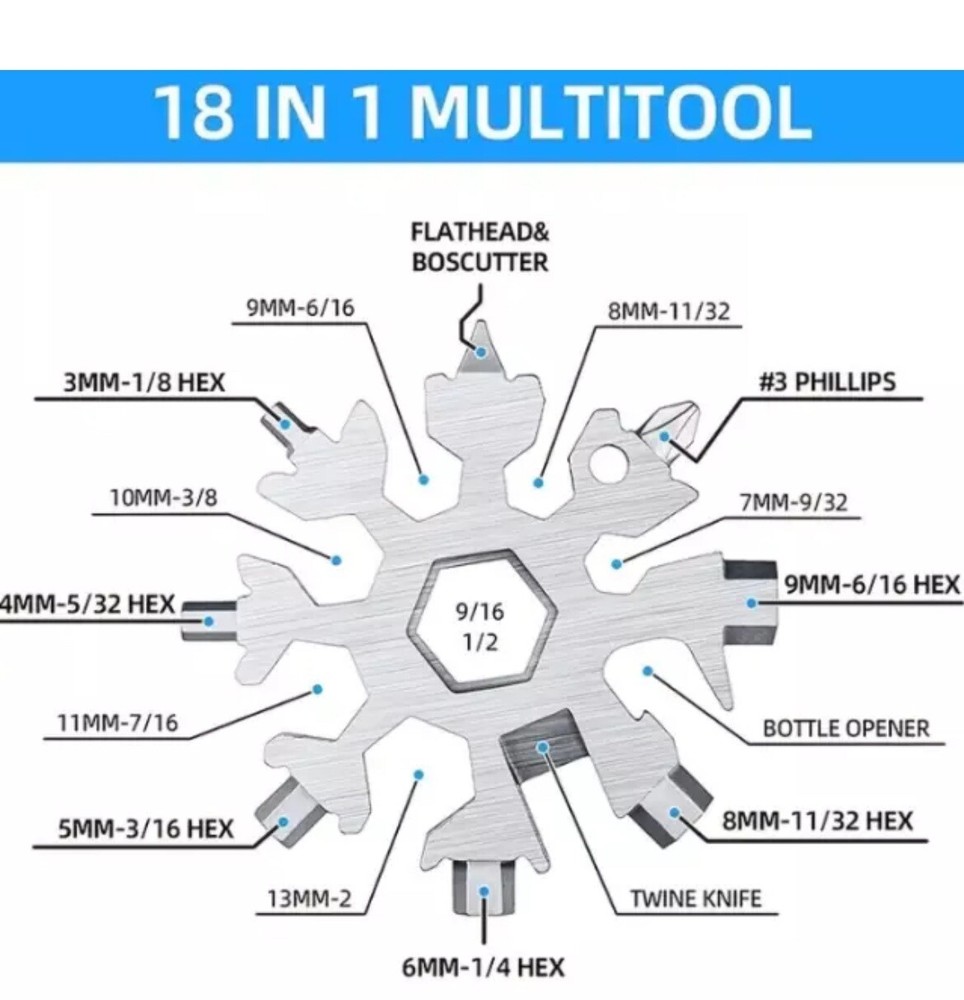 18 IN 1 MULTITOOL

FLATHEAD& BOSCUTTER

9MM-6/16

8MM-11/32

3MM-1/8 HEX

#3 PHILLIPS

10MM-3/8

7MM-9/32

4MM-5/32 HEX

9/16
1/2

9MM-6/16 HEX

11MM-7/16

BOTTLE OPENER

5MM-3/16 HEX

8MM-11/32 HEX

13MM-2

TWINE KNIFE

6MM-1/4 HEX