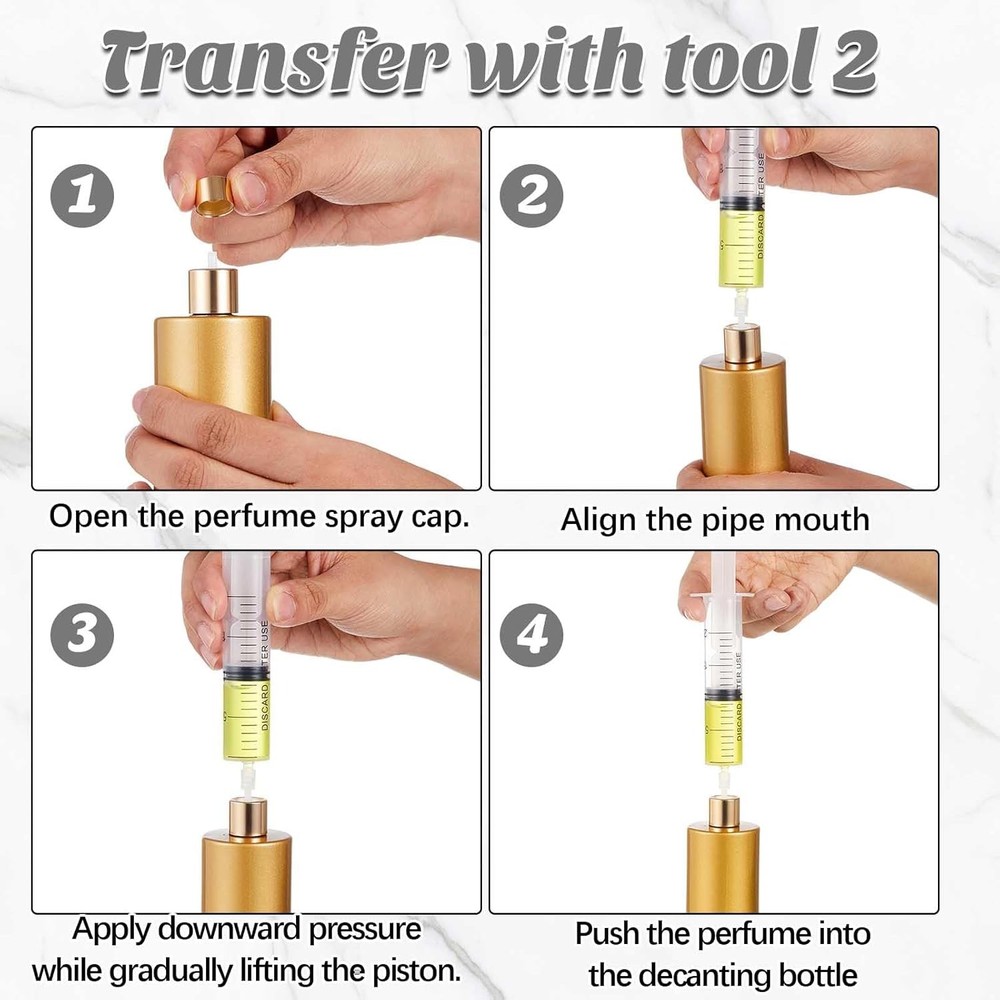 Transfer with tool 2

1

Open the perfume spray cap.

2

DISCARD AFTER USE

Align the pipe mouth

3

DISCARD AFTER USE

Apply downward pressure while gradually lifting the piston.

4

DISCARD AFTER USE

Push the perfume into the decanting bottle