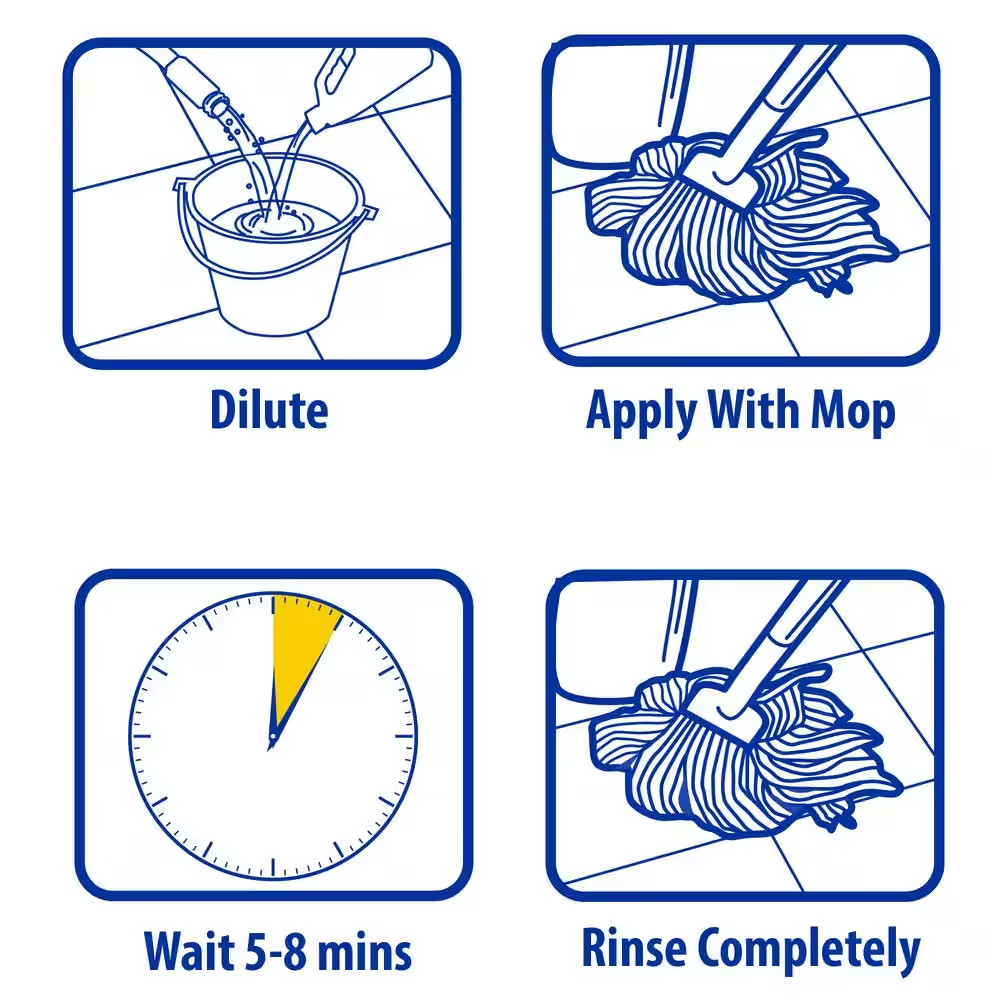 Dilute

Apply With Mop

Wait 5-8 mins

Rinse Completely