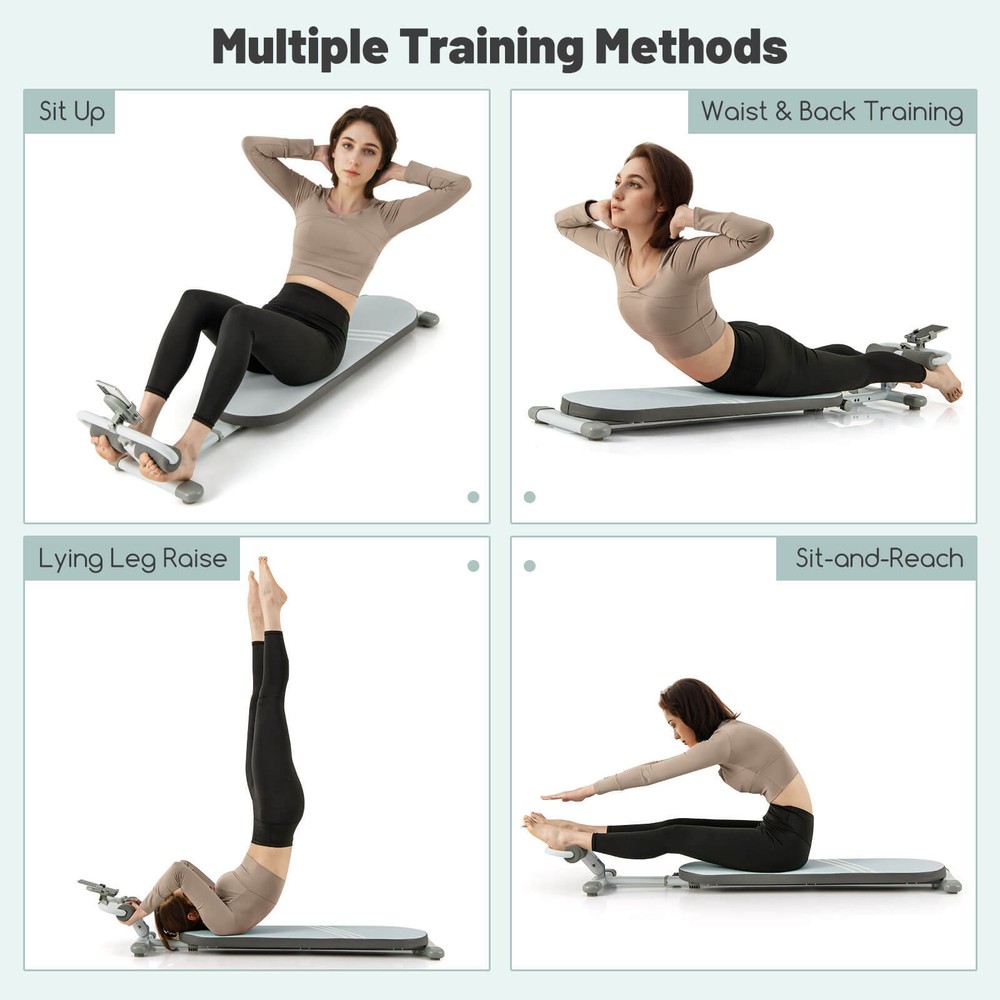 Multiple Training Methods

Sit Up

Waist & Back Training

Lying Leg Raise

Sit-and-Reach