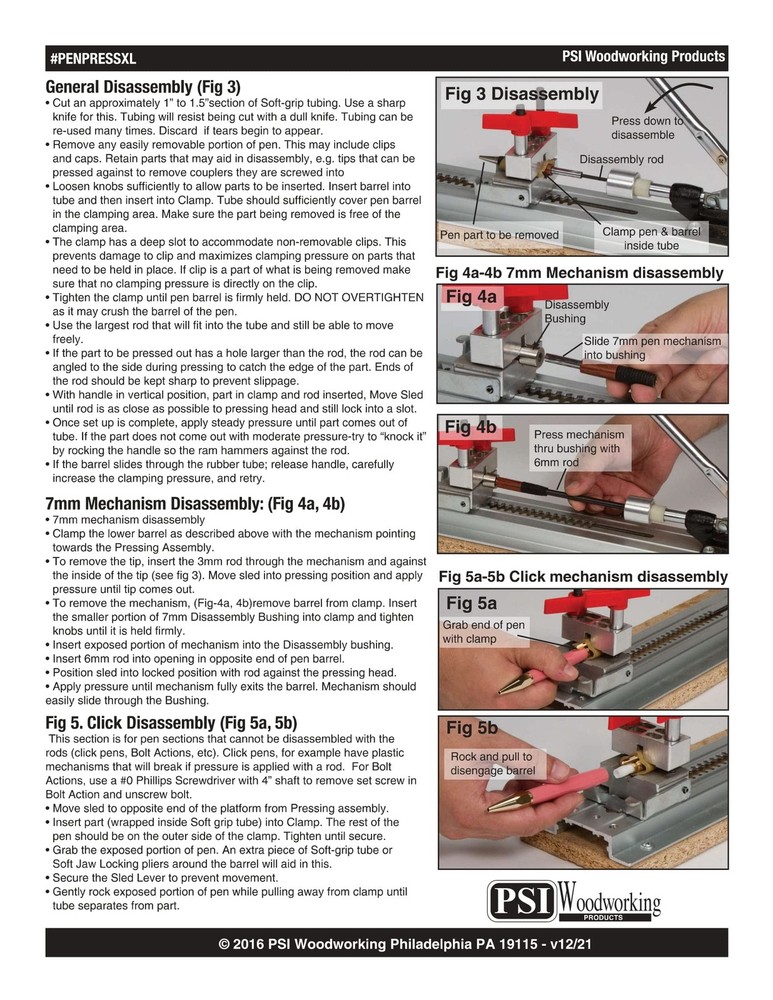 #PENPRESSXL

PSI Woodworking Products

General Disassembly (Fig 3)

• Cut an approximately 1" to 1.5"section of Soft-grip tubing. Use a sharp knife for this. Tubing will resist being cut with a dull knife. Tubing can be re-used many times. Discard if tears begin to appear.
• Remove any easily removable portion of pen. This may include clips and caps. Retain parts that may aid in disassembly, e.g. tips that can be pressed against to remove couplers they are screwed into
• Loosen knobs sufficiently to allow parts to be inserted. Insert barrel into tube and then insert into Clamp. Tube should sufficiently cover pen barrel in the clamping area. Make sure the part being removed is free of the clamping area.
• The clamp has a deep slot to accommodate non-removable clips. This prevents damage to clip and maximizes clamping pressure on parts that need to be held in place. If clip is a part of what is being removed make sure that no clamping pressure is directly on the clip.
• Tighten the clamp until pen barrel is firmly held. DO NOT OVERTIGHTEN as it may crush the barrel of the pen.
• Use the largest rod that will fit into the tube and still be able to move freely.
• If the part to be pressed out has a hole larger than the rod, the rod can be angled to the side during pressing to catch the edge of the part. Ends of the rod should be kept sharp to prevent slippage.
• With handle in vertical position, part in clamp and rod inserted, Move Sled until rod is as close as possible to pressing head and still lock into a slot.
• Once set up is complete, apply steady pressure until part comes out of tube. If the part does not come out with moderate pressure-try to "knock it" by rocking the handle so the ram hammers against the rod.
• If the barrel slides through the rubber tube; release handle, carefully increase the clamping pressure, and retry.

7mm Mechanism Disassembly: (Fig 4a, 4b)

• 7mm mechanism disassembly
• Clamp the lower barrel as described above with the mechanism pointing towards the Pressing Assembly.
• To remove the tip, insert the 3mm rod through the mechanism and against the inside of the tip (see fig 3). Move sled into pressing position and apply pressure until tip comes out.
• To remove the mechanism, (Fig-4a, 4b)remove barrel from clamp. Insert the smaller portion of 7mm Disassembly Bushing into clamp and tighten knobs until it is held firmly.
• Insert exposed portion of mechanism into the Disassembly bushing.
• Insert 6mm rod into opening in opposite end of pen barrel.
• Position sled into locked position with rod against the pressing head.
• Apply pressure until mechanism fully exits the barrel. Mechanism should easily slide through the Bushing.

Fig 5. Click Disassembly (Fig 5a, 5b)

This section is for pen sections that cannot be disassembled with the rods (click pens, Bolt Actions, etc). Click pens, for example have plastic mechanisms that will break if pressure is applied with a rod. For Bolt Actions, use a #0 Phillips Screwdriver with 4" shaft to remove set screw in Bolt Action and unscrew bolt.
• Move sled to opposite end of the platform from Pressing assembly.
• Insert part (wrapped inside Soft grip tube) into Clamp. The rest of the pen should be on the outer side of the clamp. Tighten until secure.
• Grab the exposed portion of pen. An extra piece of Soft-grip tube or Soft Jaw Locking pliers around the barrel will aid in this.
• Secure the Sled Lever to prevent movement.
• Gently rock exposed portion of pen while pulling away from clamp until tube separates from part.

Fig 3 Disassembly
Press down to disassemble
Disassembly rod
Pen part to be removed
Clamp pen & barrel inside tube

Fig 4a-4b 7mm Mechanism disassembly
Fig 4a
Disassembly Bushing
Slide 7mm pen mechanism into bushing

Fig 4b
Press mechanism thru bushing with 6mm rod

Fig 5a-5b Click mechanism disassembly
Fig 5a
Grab end of pen with clamp

Fig 5b
Rock and pull to disengage barrel

PSI Woodworking PRODUCTS

© 2016 PSI Woodworking Philadelphia PA 19115 - v12/21