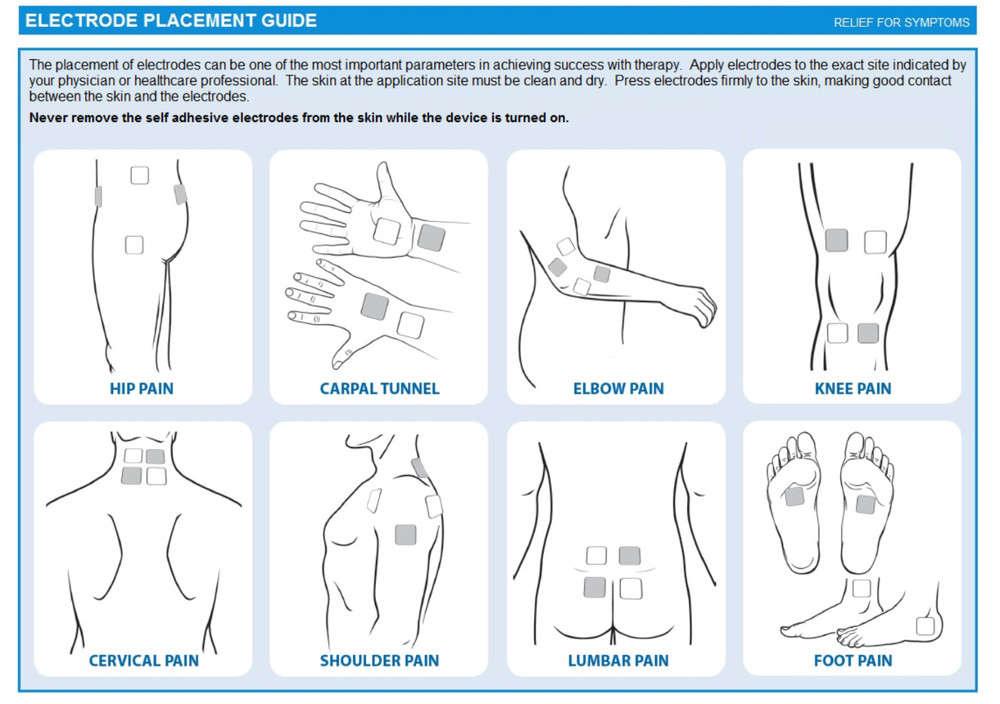 ELECTRODE PLACEMENT GUIDE

RELIEF FOR SYMPTOMS

The placement of electrodes can be one of the most important parameters in achieving success with therapy. Apply electrodes to the exact site indicated by your physician or healthcare professional. The skin at the application site must be clean and dry. Press electrodes firmly to the skin, making good contact between the skin and the electrodes.

Never remove the self adhesive electrodes from the skin while the device is turned on.

HIP PAIN

CARPAL TUNNEL

ELBOW PAIN

KNEE PAIN

CERVICAL PAIN

SHOULDER PAIN

LUMBAR PAIN

FOOT PAIN