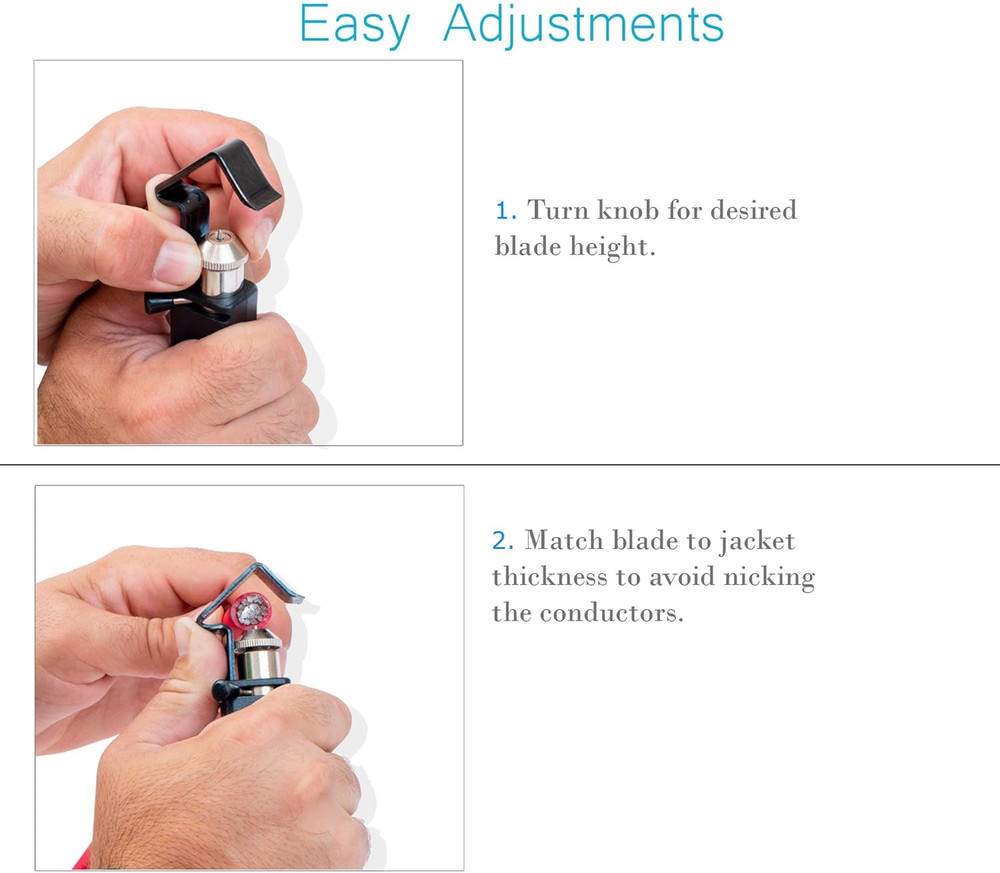 Easy Adjustments

1. Turn knob for desired blade height.

2. Match blade to jacket thickness to avoid nicking the conductors.