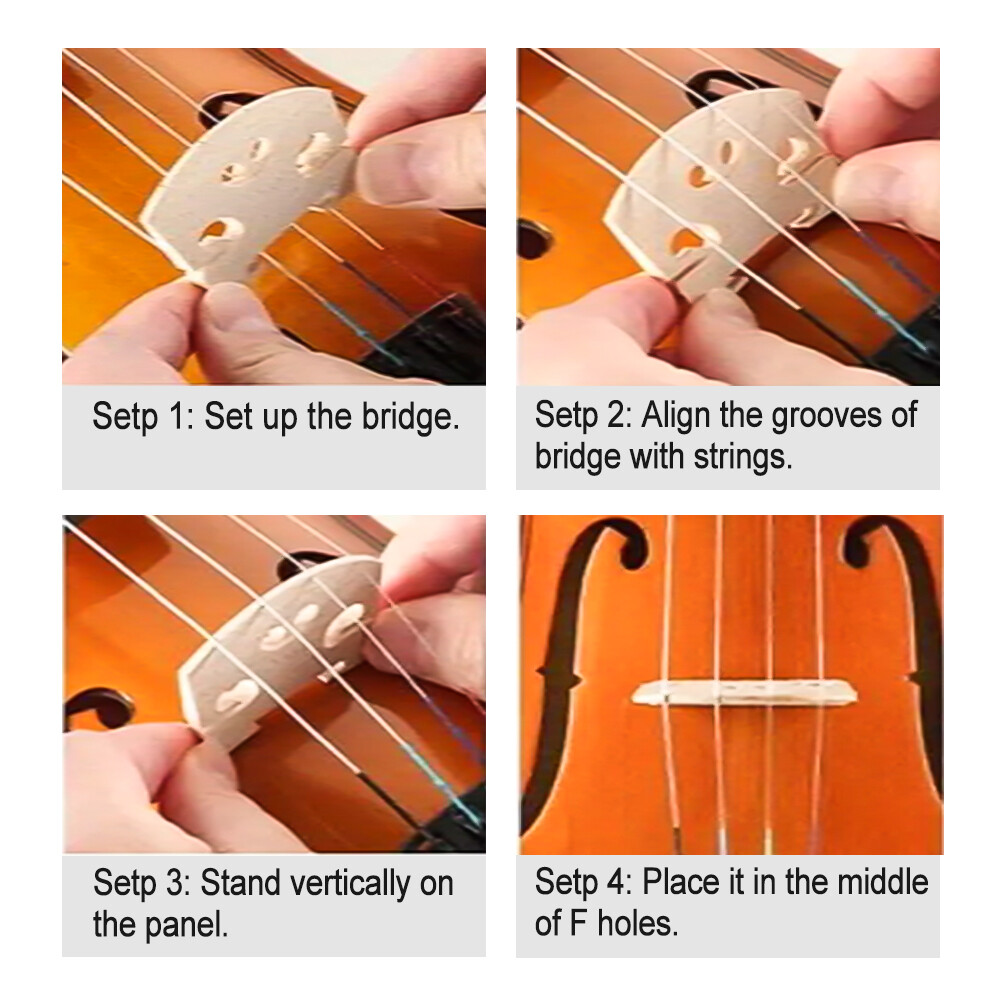 Setp 1: Set up the bridge.

Setp 2: Align the grooves of bridge with strings.

Setp 3: Stand vertically on the panel.

Setp 4: Place it in the middle of F holes.