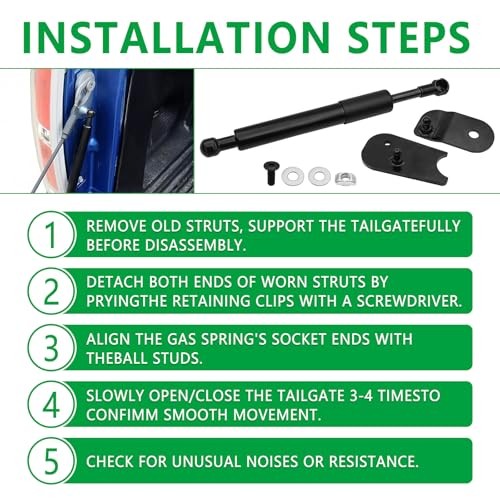 INSTALLATION STEPS

1 REMOVE OLD STRUTS, SUPPORT THE TAILGATEFULLY BEFORE DISASSEMBLY.

2 DETACH BOTH ENDS OF WORN STRUTS BY PRYINGTHE RETAINING CLIPS WITH A SCREWDRIVER.

3 ALIGN THE GAS SPRING'S SOCKET ENDS WITH THEBALL STUDS.

4 SLOWLY OPEN/CLOSE THE TAILGATE 3-4 TIMESTO CONFIMM SMOOTH MOVEMENT.

5 CHECK FOR UNUSUAL NOISES OR RESISTANCE.