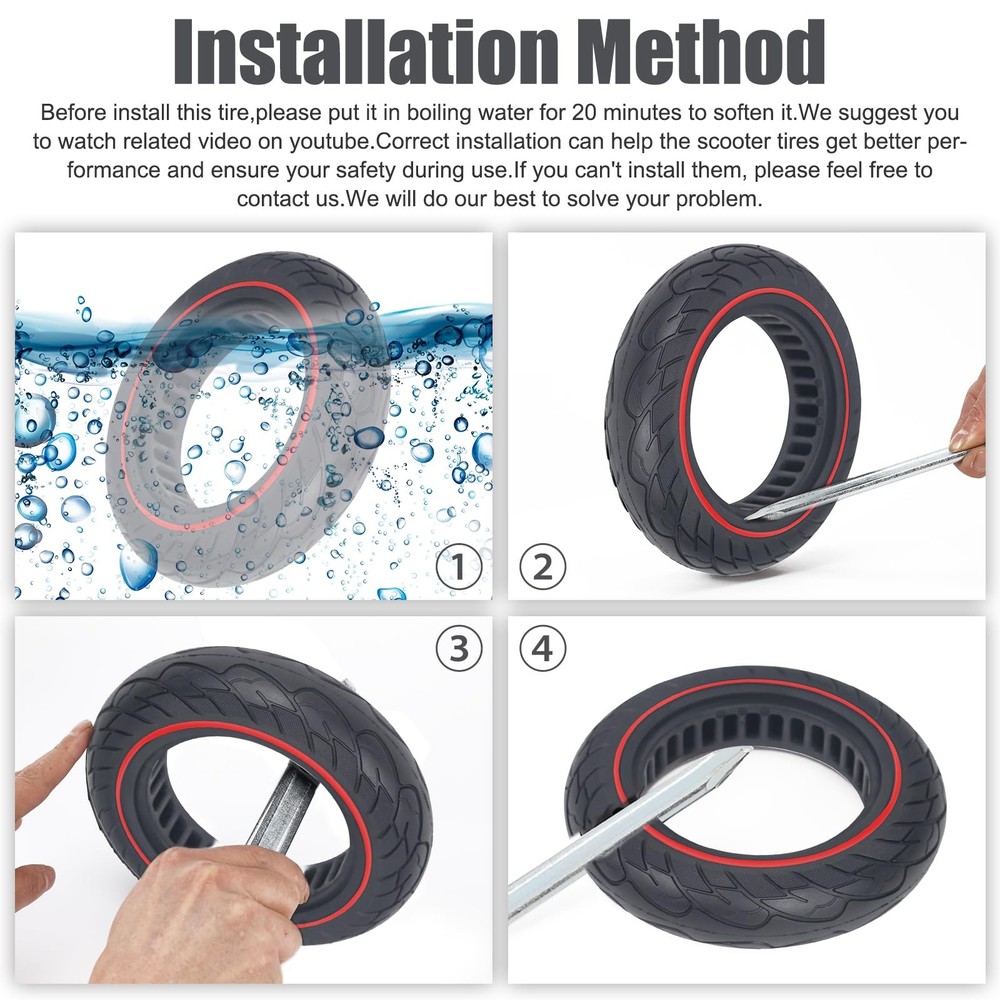 Installation Method

Before install this tire,please put it in boiling water for 20 minutes to soften it.We suggest you to watch related video on youtube.Correct installation can help the scooter tires get better performance and ensure your safety during use.If you can't install them, please feel free to contact us.We will do our best to solve your problem.

①

②

③

④