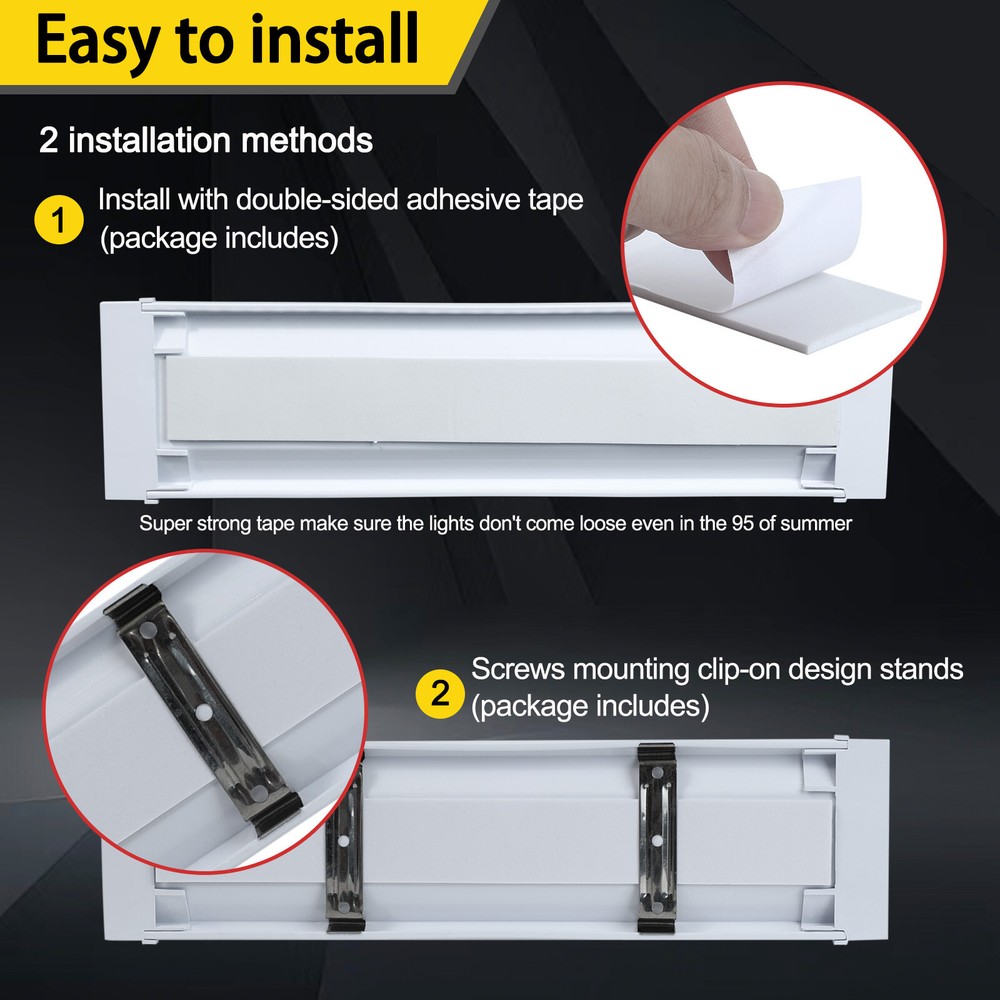 Easy to install

2 installation methods

1 Install with double-sided adhesive tape (package includes)

Super strong tape make sure the lights don't come loose even in the 95 of summer

2 Screws mounting clip-on design stands (package includes)