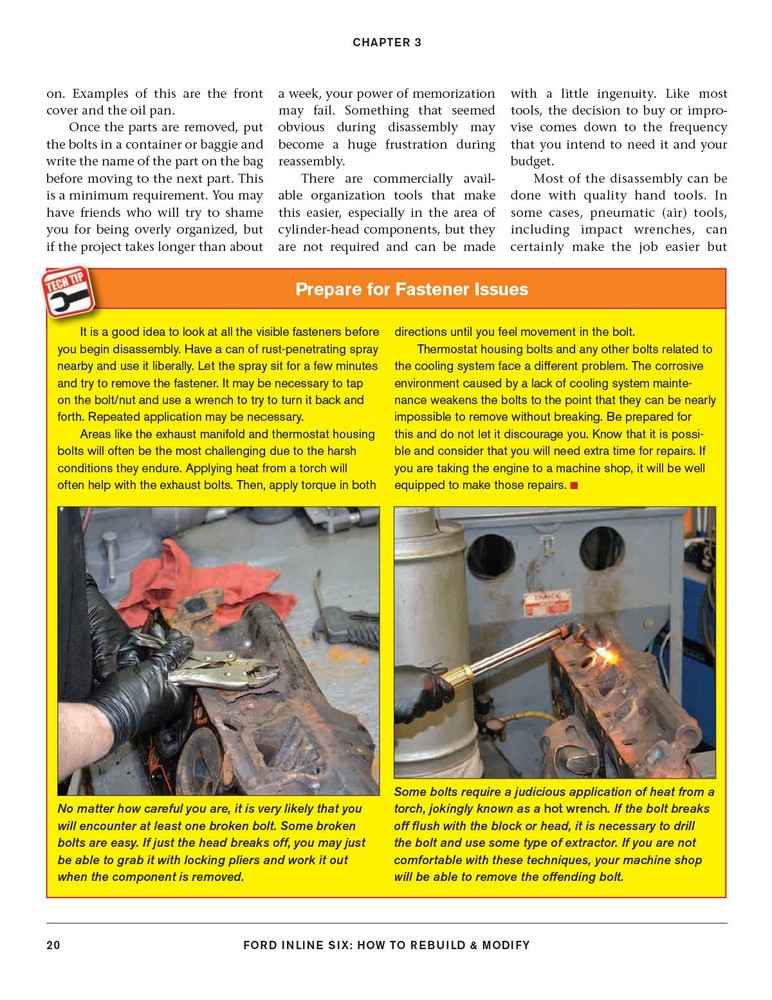 CHAPTER 3

on. Examples of this are the front cover and the oil pan.

Once the parts are removed, put the bolts in a container or baggie and write the name of the part on the bag before moving to the next part. This is a minimum requirement. You may have friends who will try to shame you for being overly organized, but if the project takes longer than about a week, your power of memorization may fail. Something that seemed obvious during disassembly may become a huge frustration during reassembly.

There are commercially available organization tools that make this easier, especially in the area of cylinder-head components, but they are not required and can be made with a little ingenuity. Like most tools, the decision to buy or improvise comes down to the frequency that you intend to need it and your budget.

Most of the disassembly can be done with quality hand tools. In some cases, pneumatic (air) tools, including impact wrenches, can certainly make the job easier but

TECH TIP

Prepare for Fastener Issues

It is a good idea to look at all the visible fasteners before you begin disassembly. Have a can of rust-penetrating spray nearby and use it liberally. Let the spray sit for a few minutes and try to remove the fastener. It may be necessary to tap on the bolt/nut and use a wrench to try to turn it back and forth. Repeated application may be necessary.

Areas like the exhaust manifold and thermostat housing bolts will often be the most challenging due to the harsh conditions they endure. Applying heat from a torch will often help with the exhaust bolts. Then, apply torque in both directions until you feel movement in the bolt.

Thermostat housing bolts and any other bolts related to the cooling system face a different problem. The corrosive environment caused by a lack of cooling system maintenance weakens the bolts to the point that they can be nearly impossible to remove without breaking. Be prepared for this and do not let it discourage you. Know that it is possible and consider that you will need extra time for repairs. If you are taking the engine to a machine shop, it will be well equipped to make those repairs. ■

No matter how careful you are, it is very likely that you will encounter at least one broken bolt. Some broken bolts are easy. If just the head breaks off, you may just be able to grab it with locking pliers and work it out when the component is removed.

Some bolts require a judicious application of heat from a torch, jokingly known as a hot wrench. If the bolt breaks off flush with the block or head, it is necessary to drill the bolt and use some type of extractor. If you are not comfortable with these techniques, your machine shop will be able to remove the offending bolt.

20 FORD INLINE SIX: HOW TO REBUILD & MODIFY