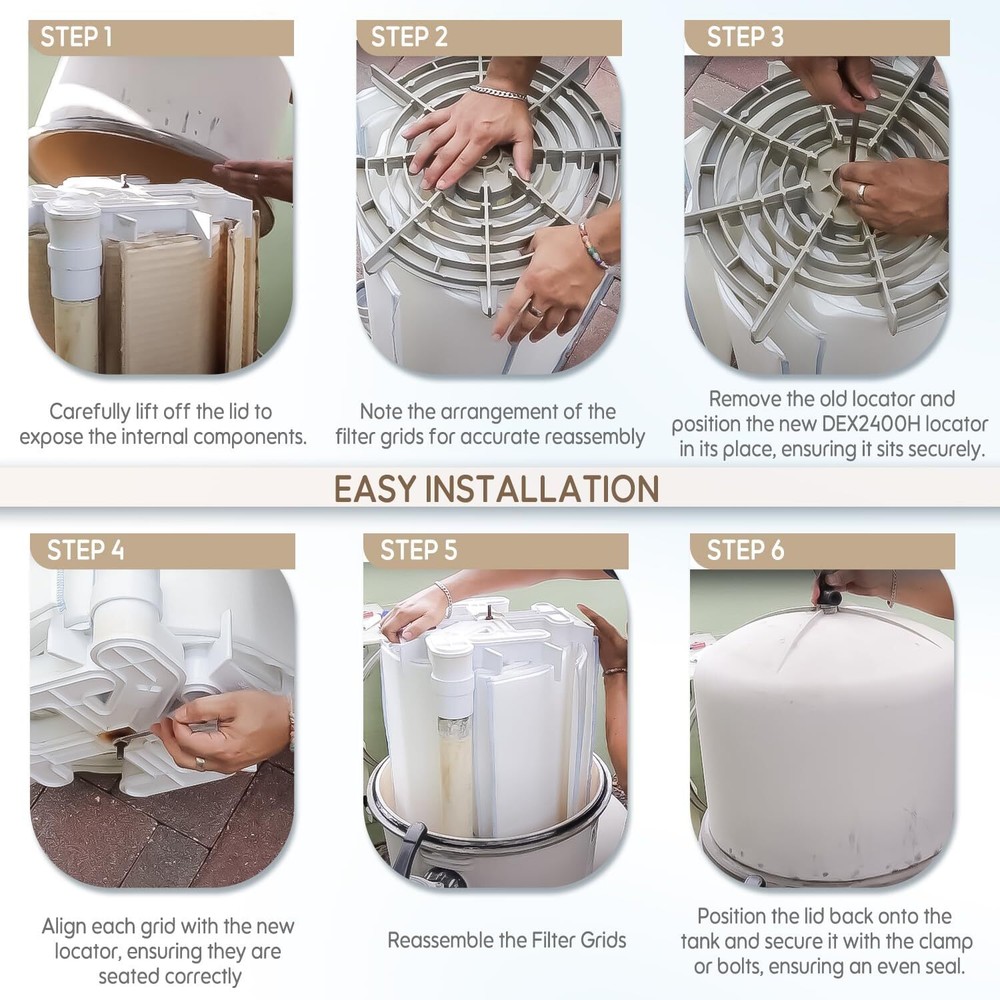 STEP 1

Carefully lift off the lid to expose the internal components.

STEP 2

Note the arrangement of the filter grids for accurate reassembly

STEP 3

Remove the old locator and position the new DEX2400H locator in its place, ensuring it sits securely.

EASY INSTALLATION

STEP 4

Align each grid with the new locator, ensuring they are seated correctly

STEP 5

Reassemble the Filter Grids

STEP 6

Position the lid back onto the tank and secure it with the clamp or bolts, ensuring an even seal.