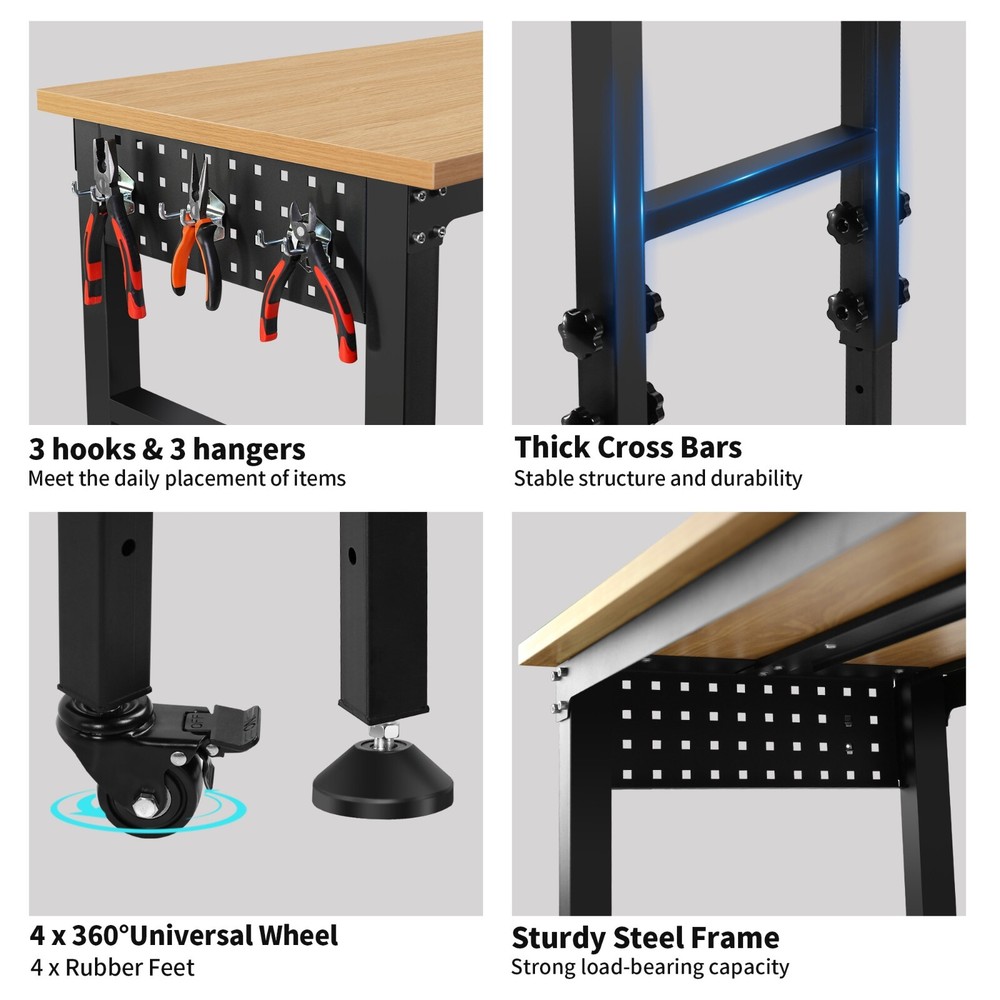 3 hooks & 3 hangers
Meet the daily placement of items

Thick Cross Bars
Stable structure and durability

4 x 360°Universal Wheel
4 x Rubber Feet

Sturdy Steel Frame
Strong load-bearing capacity