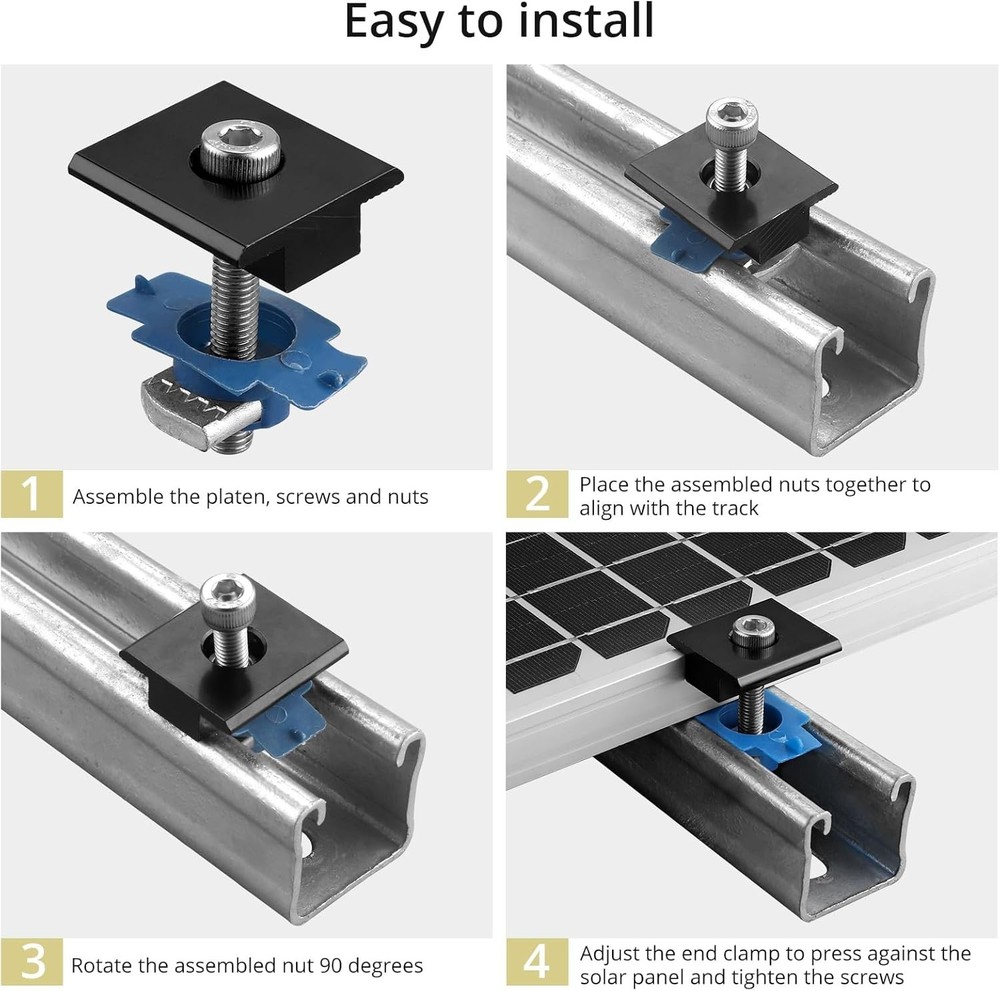 Easy to install

1 Assemble the platen, screws and nuts

2 Place the assembled nuts together to align with the track

3 Rotate the assembled nut 90 degrees

4 Adjust the end clamp to press against the solar panel and tighten the screws