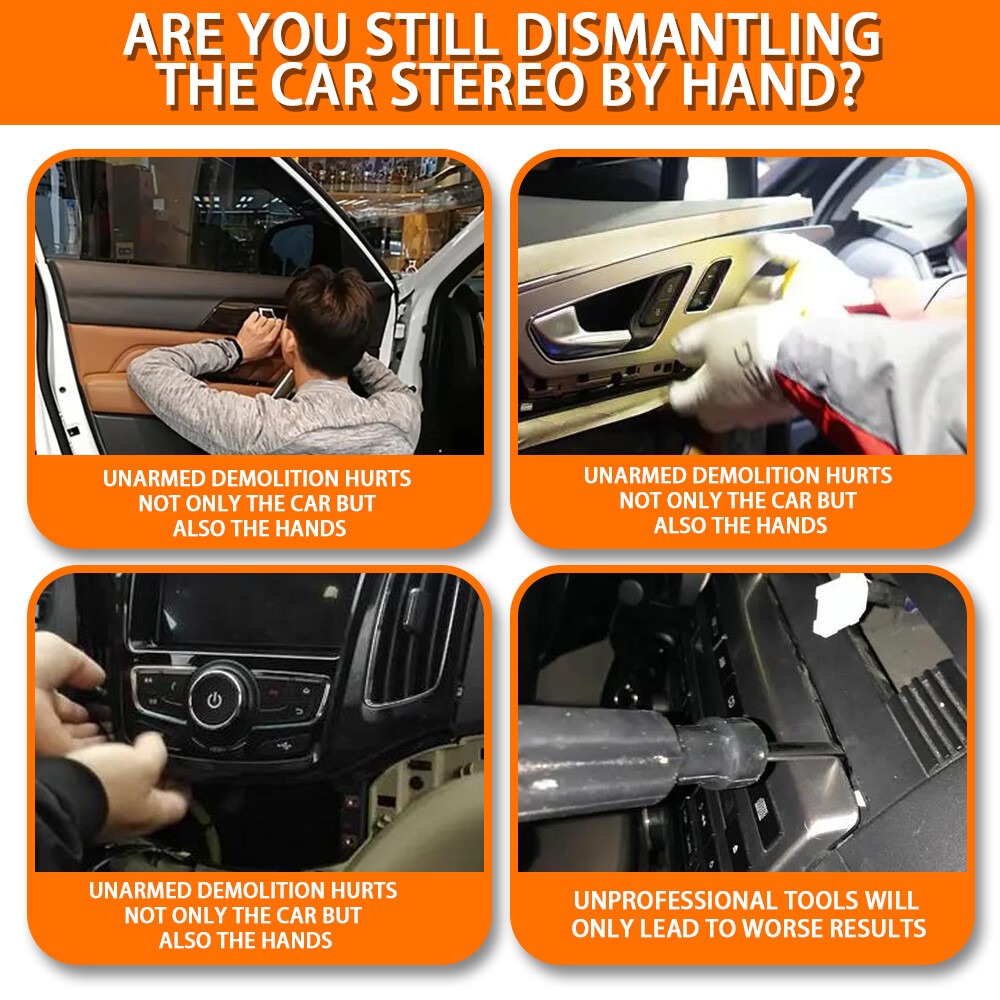 ARE YOU STILL DISMANTLING THE CAR STEREO BY HAND?

UNARMED DEMOLITION HURTS NOT ONLY THE CAR BUT ALSO THE HANDS

UNARMED DEMOLITION HURTS NOT ONLY THE CAR BUT ALSO THE HANDS

UNARMED DEMOLITION HURTS NOT ONLY THE CAR BUT ALSO THE HANDS

UNPROFESSIONAL TOOLS WILL ONLY LEAD TO WORSE RESULTS