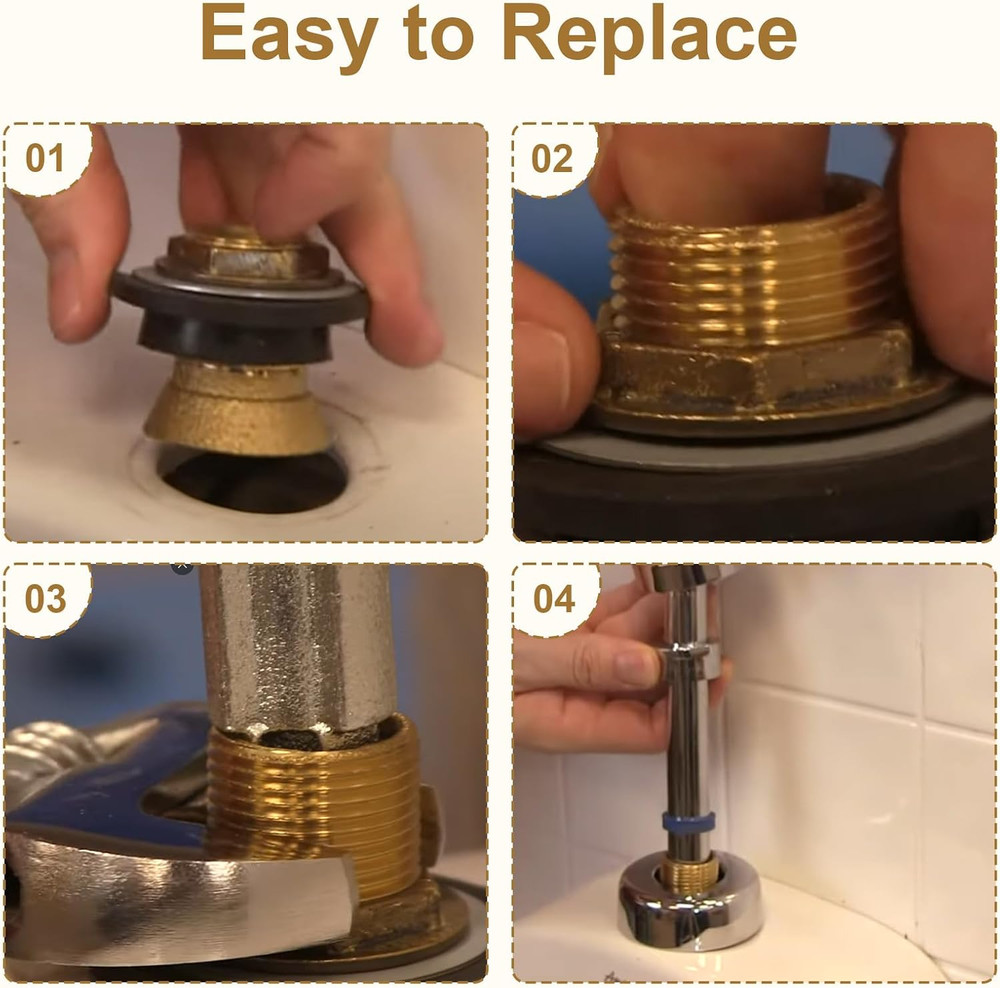 Easy to Replace

01

02

03

04