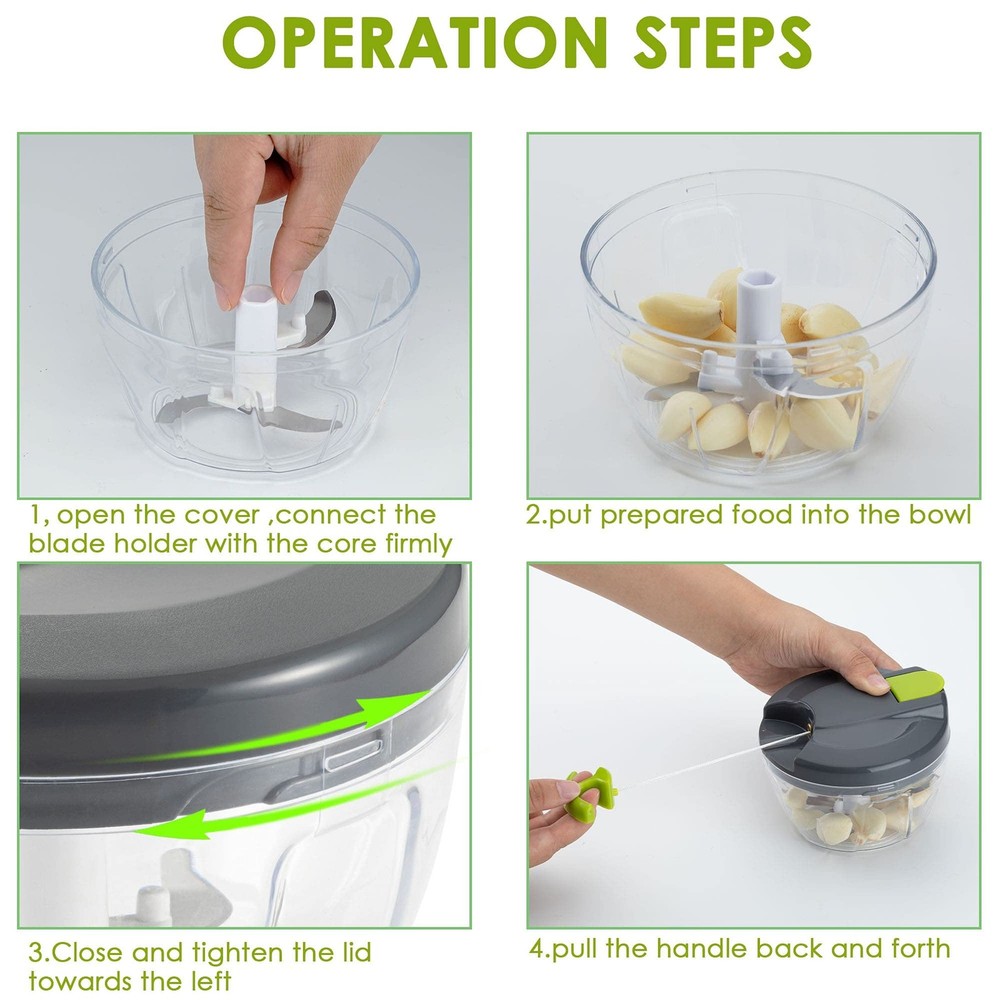 OPERATION STEPS

1, open the cover ,connect the blade holder with the core firmly

2.put prepared food into the bowl

3.Close and tighten the lid towards the left

4.pull the handle back and forth