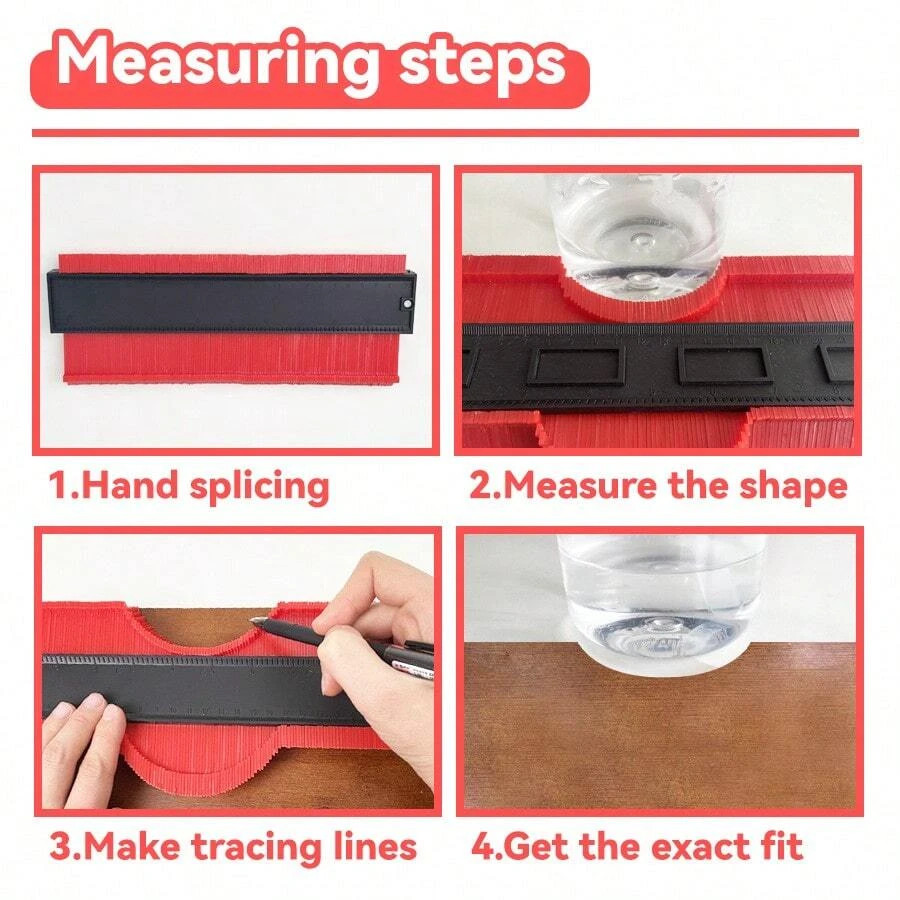 Measuring steps

1.Hand splicing

2.Measure the shape

3.Make tracing lines

4.Get the exact fit