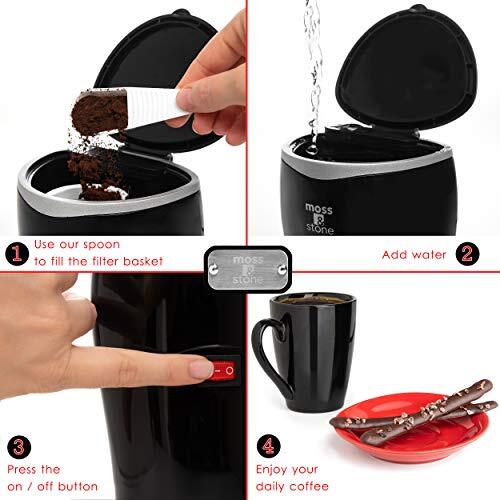 moss & stone

1 Use our spoon to fill the filter basket

moss & stone

Add water 2

3 Press the on / off button

4 Enjoy your daily coffee