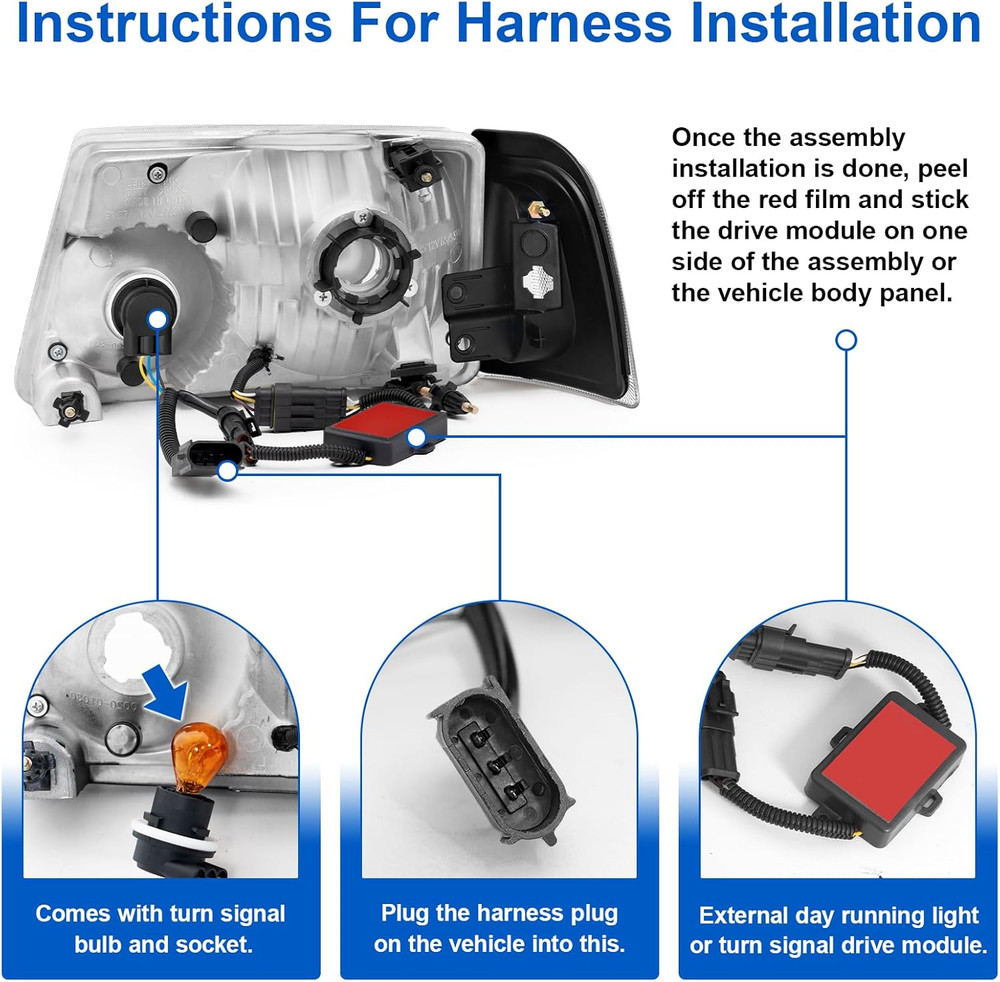 Instructions For Harness Installation

Once the assembly installation is done, peel off the red film and stick the drive module on one side of the assembly or the vehicle body panel.

Comes with turn signal bulb and socket.

Plug the harness plug on the vehicle into this.

External day running light or turn signal drive module.