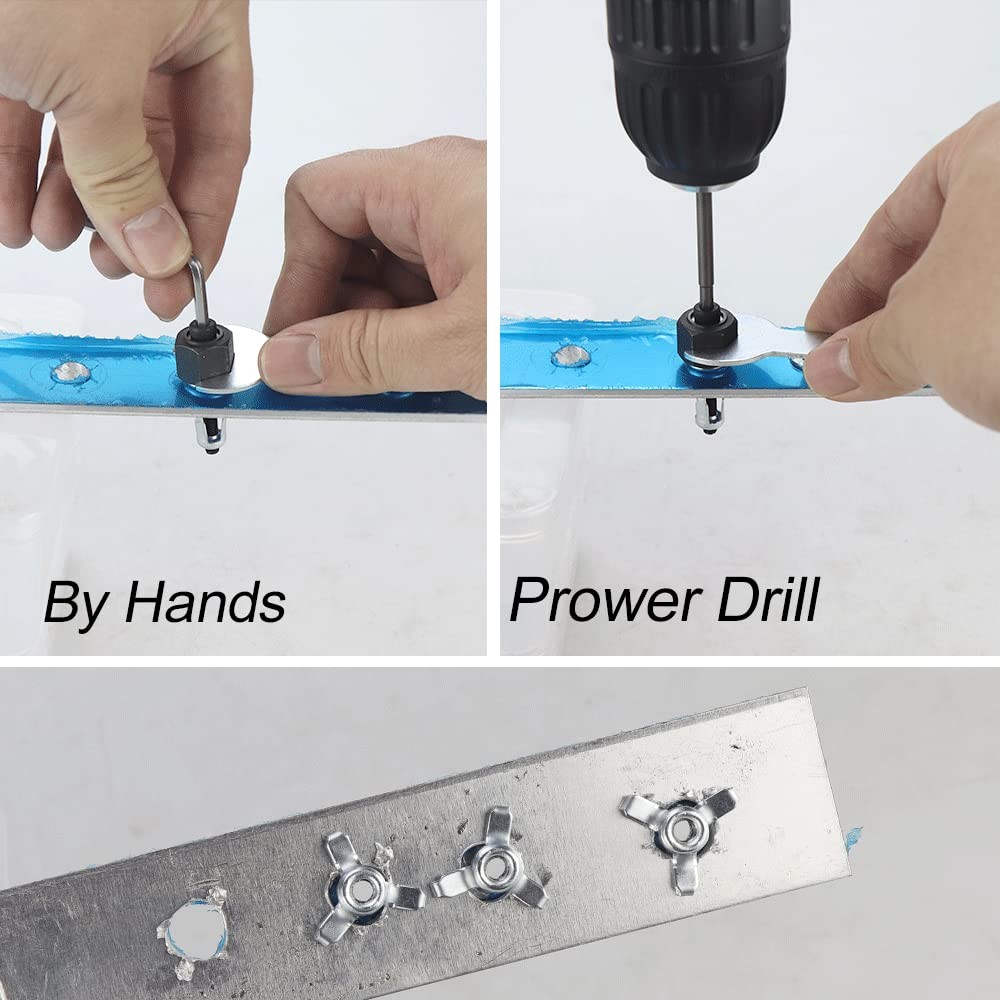 By Hands

Prower Drill