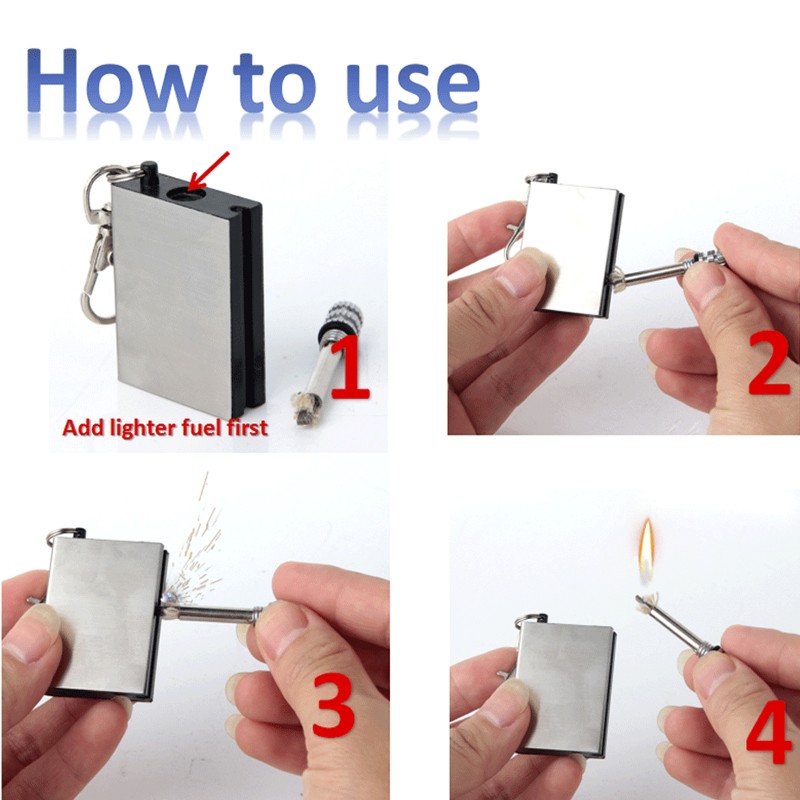 How to use

1

Add lighter fuel first

2

3

4