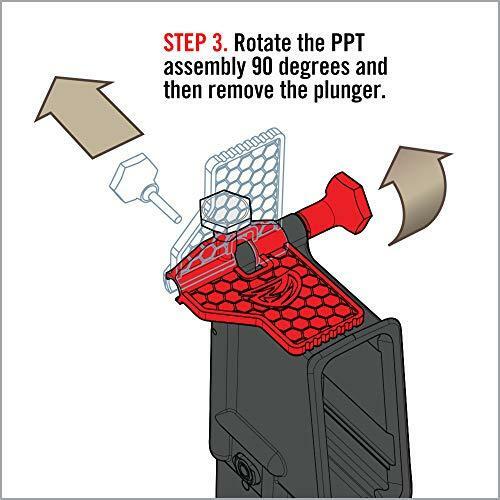 STEP 3. Rotate the PPT assembly 90 degrees and then remove the plunger.