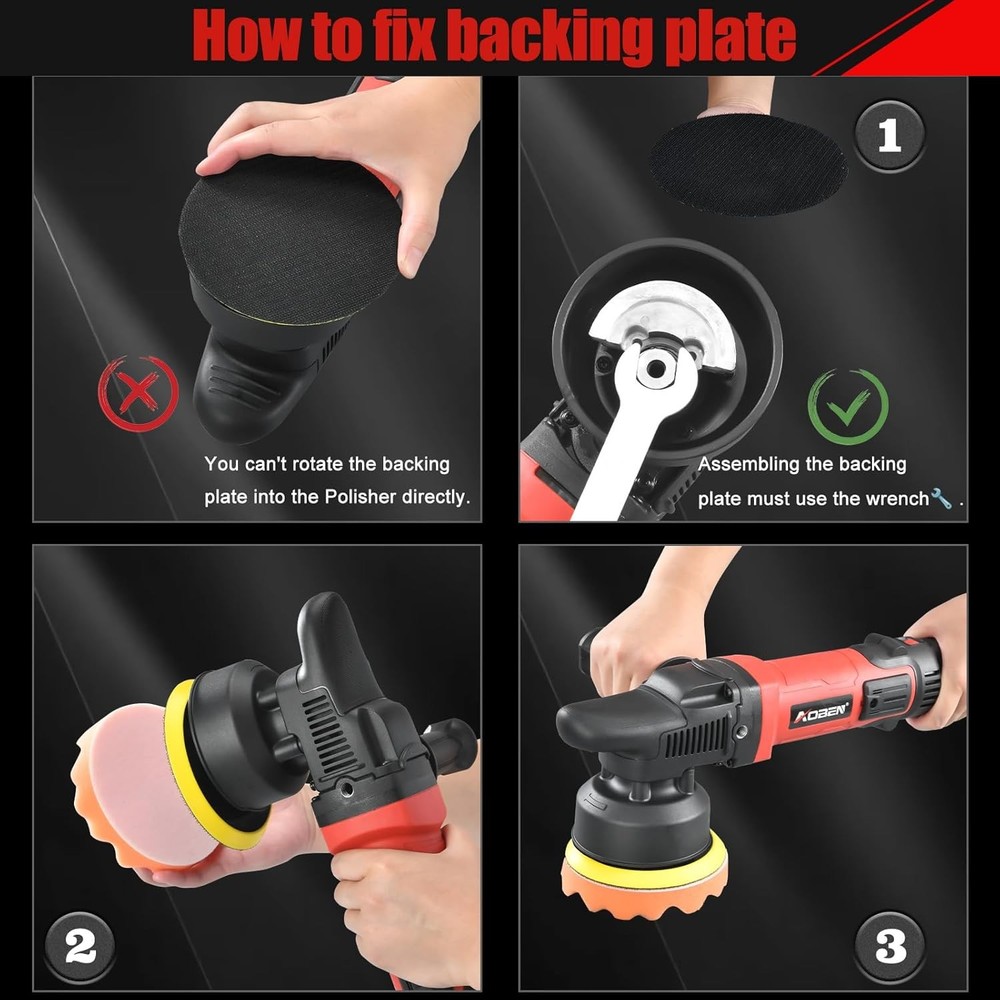 How to fix backing plate

You can't rotate the backing plate into the Polisher directly.

1

Assembling the backing plate must use the wrench🔧 .

2

AOBEN

3