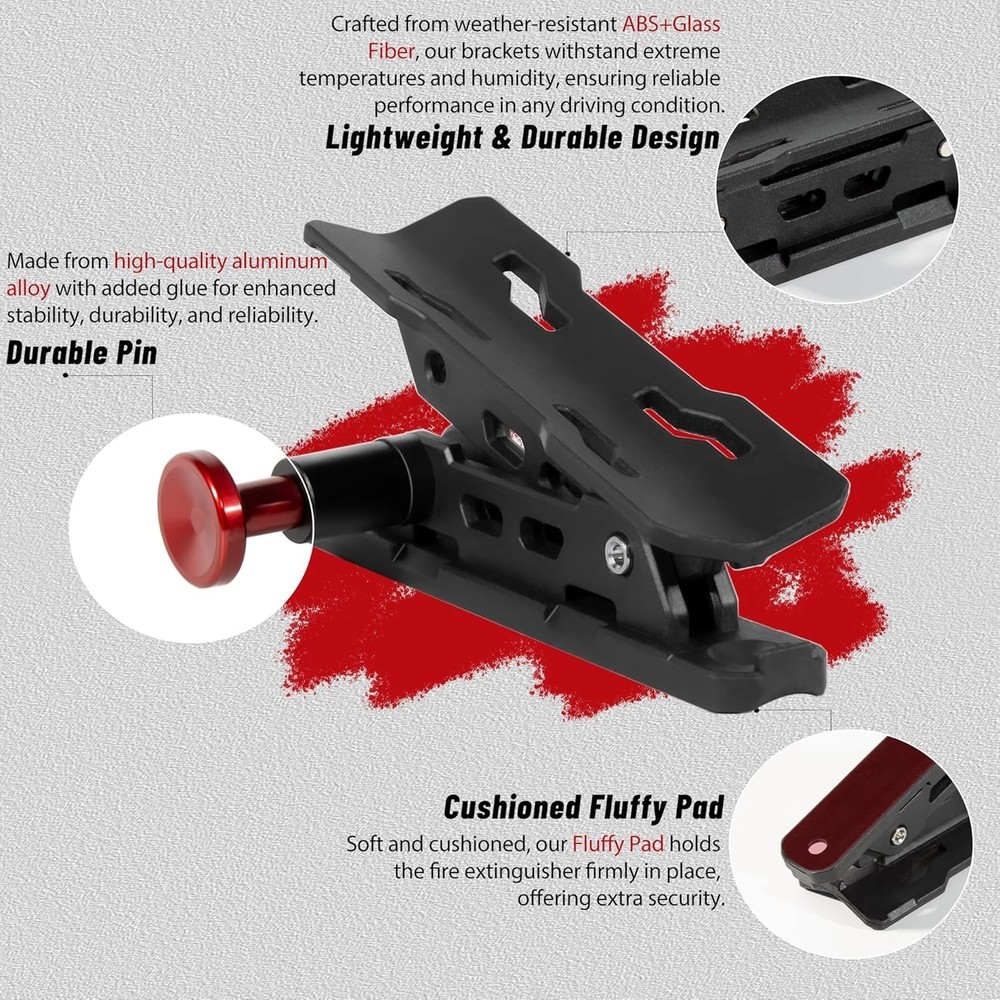 Crafted from weather-resistant ABS+Glass Fiber, our brackets withstand extreme temperatures and humidity, ensuring reliable performance in any driving condition.

Lightweight & Durable Design

Made from high-quality aluminum alloy with added glue for enhanced stability, durability, and reliability.

Durable Pin

Cushioned Fluffy Pad

Soft and cushioned, our Fluffy Pad holds the fire extinguisher firmly in place, offering extra security.