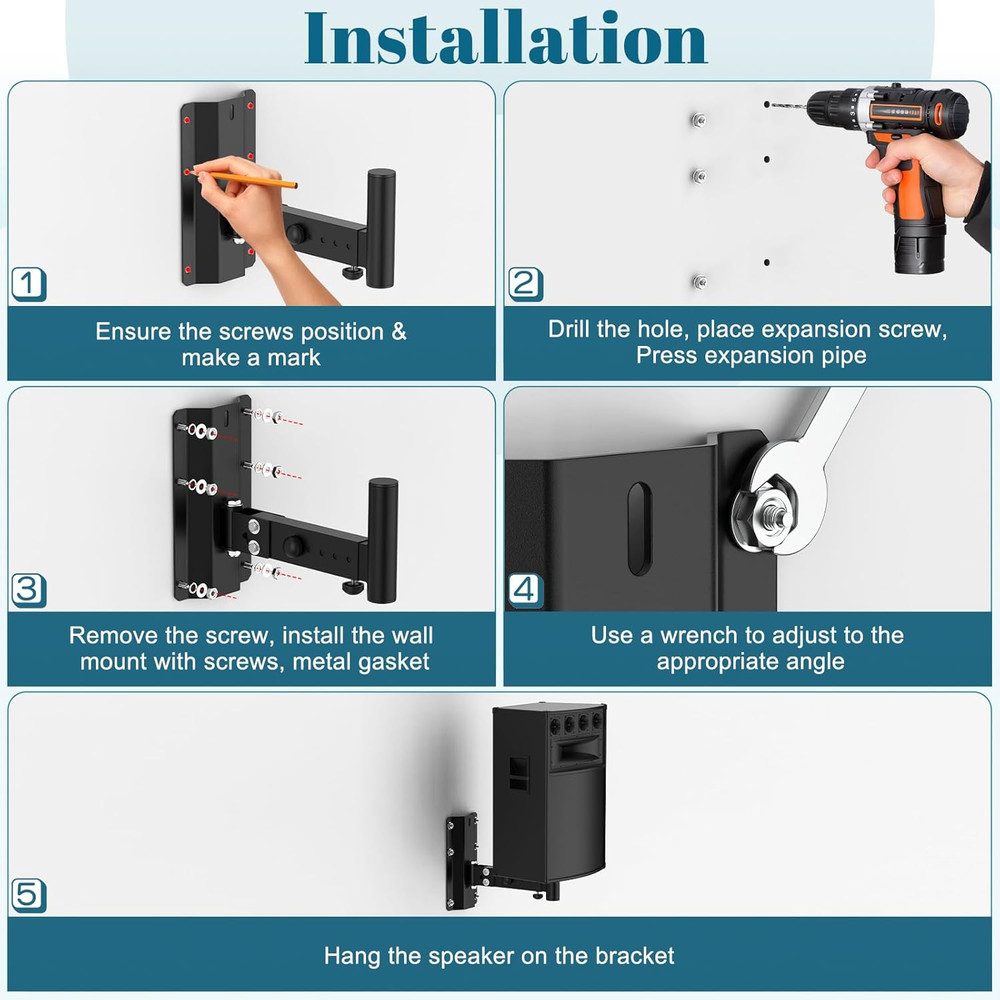 Installation

1

Ensure the screws position & make a mark

2

Drill the hole, place expansion screw, Press expansion pipe

3

Remove the screw, install the wall mount with screws, metal gasket

4

Use a wrench to adjust to the appropriate angle

5

Hang the speaker on the bracket