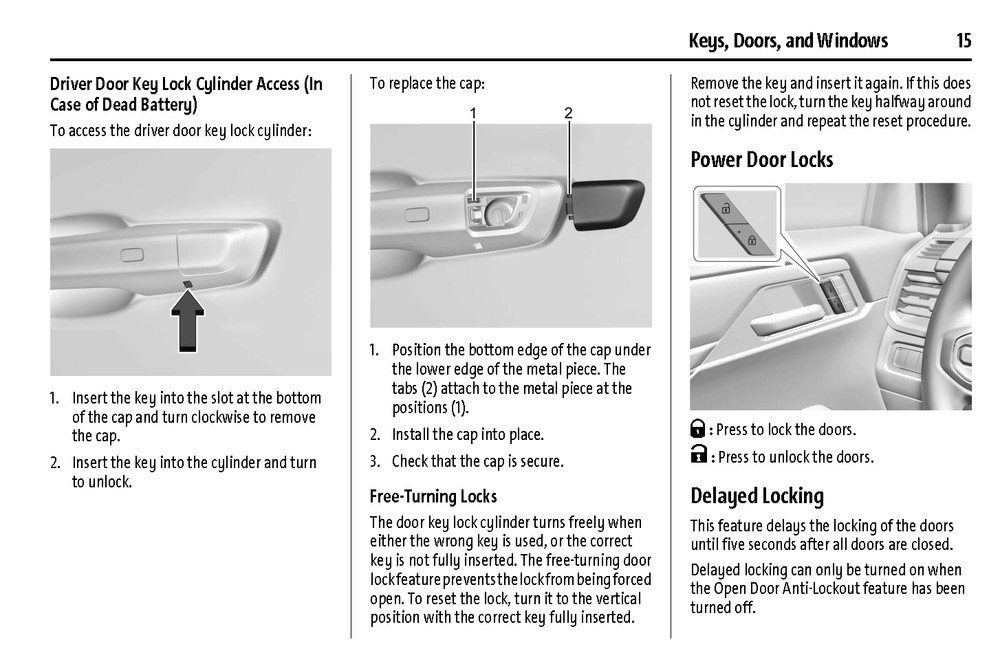 Keys, Doors, and Windows 15

Driver Door Key Lock Cylinder Access (In Case of Dead Battery)

To access the driver door key lock cylinder:

1. Insert the key into the slot at the bottom of the cap and turn clockwise to remove the cap.
2. Insert the key into the cylinder and turn to unlock.

To replace the cap:

1 2

1. Position the bottom edge of the cap under the lower edge of the metal piece. The tabs (2) attach to the metal piece at the positions (1).
2. Install the cap into place.
3. Check that the cap is secure.

Free-Turning Locks

The door key lock cylinder turns freely when either the wrong key is used, or the correct key is not fully inserted. The free-turning door lock feature prevents the lock from being forced open. To reset the lock, turn it to the vertical position with the correct key fully inserted.

Remove the key and insert it again. If this does not reset the lock, turn the key halfway around in the cylinder and repeat the reset procedure.

Power Door Locks

: Press to lock the doors.

: Press to unlock the doors.

Delayed Locking

This feature delays the locking of the doors until five seconds after all doors are closed.

Delayed locking can only be turned on when the Open Door Anti-Lockout feature has been turned off.