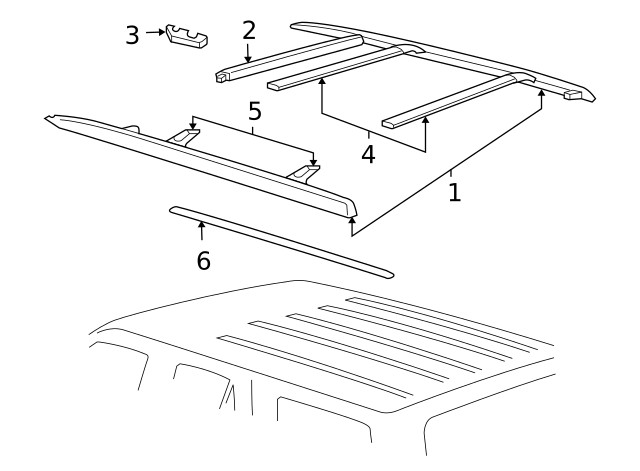 3
2
5
4
1
6