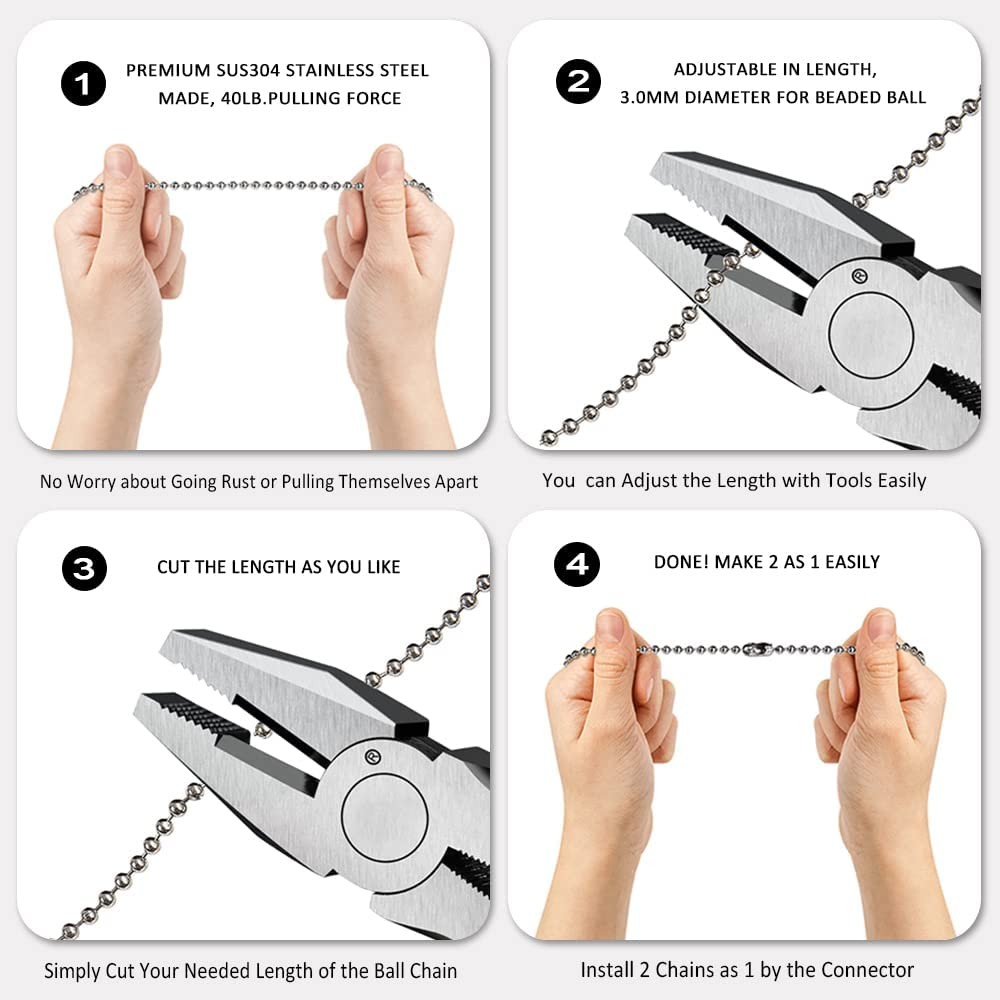 1 PREMIUM SUS304 STAINLESS STEEL MADE, 40LB.PULLING FORCE

No Worry about Going Rust or Pulling Themselves Apart

2 ADJUSTABLE IN LENGTH, 3.0MM DIAMETER FOR BEADED BALL

You can Adjust the Length with Tools Easily

3 CUT THE LENGTH AS YOU LIKE

Simply Cut Your Needed Length of the Ball Chain

4 DONE! MAKE 2 AS 1 EASILY

Install 2 Chains as 1 by the Connector