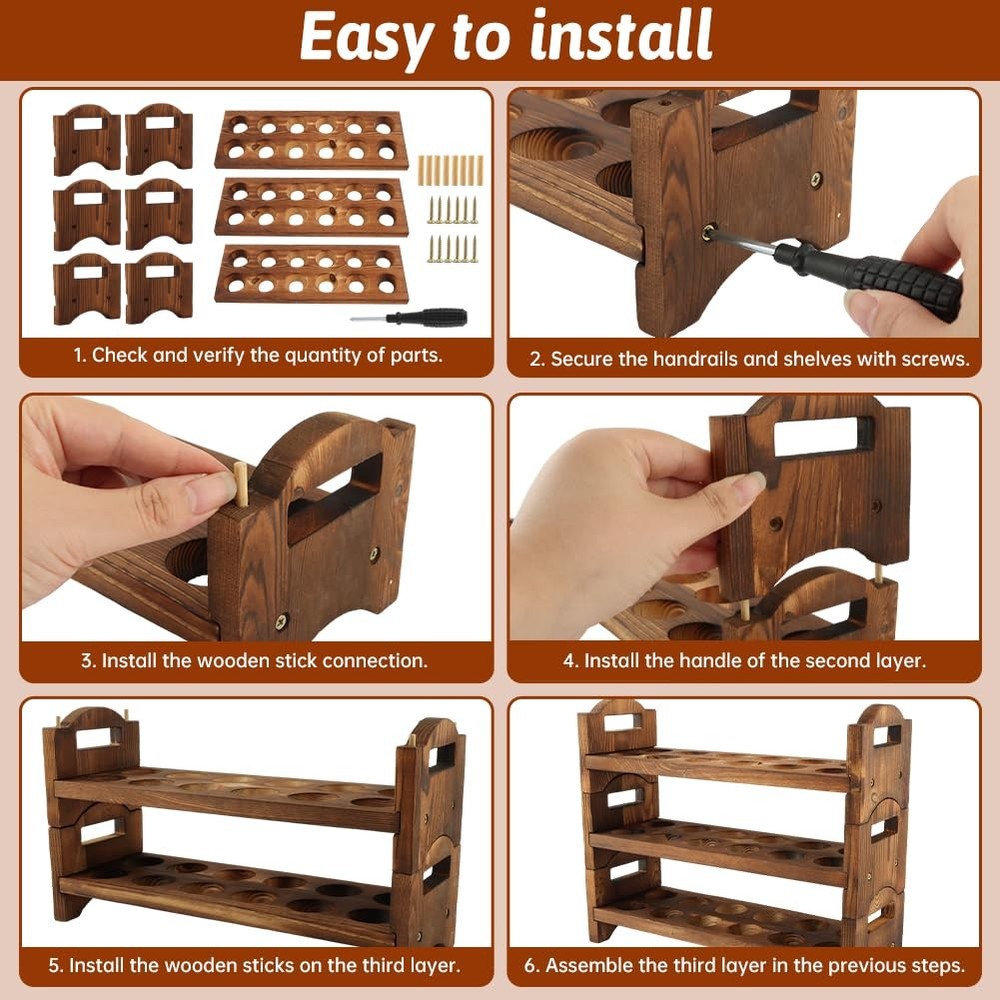 Easy to install

1. Check and verify the quantity of parts.

2. Secure the handrails and shelves with screws.

3. Install the wooden stick connection.

4. Install the handle of the second layer.

5. Install the wooden sticks on the third layer.

6. Assemble the third layer in the previous steps.