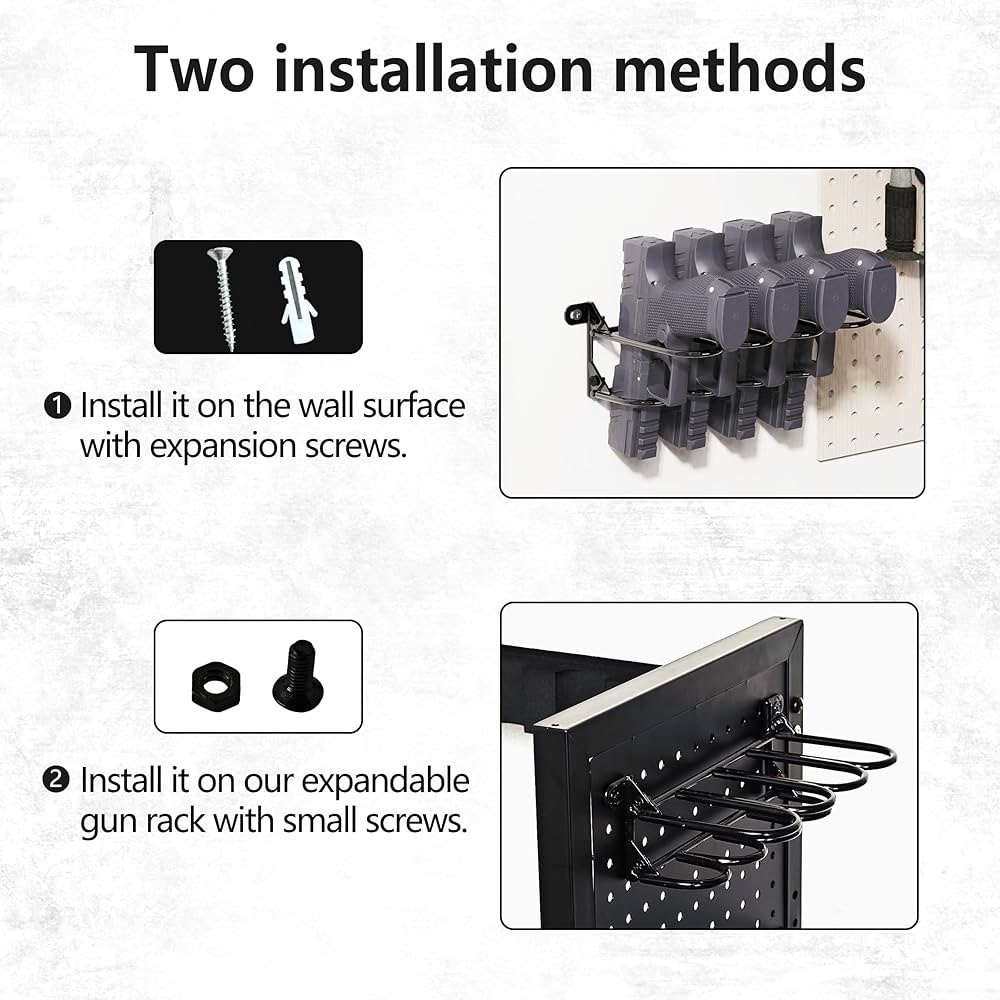 Two installation methods

❶ Install it on the wall surface with expansion screws.

❷ Install it on our expandable gun rack with small screws.