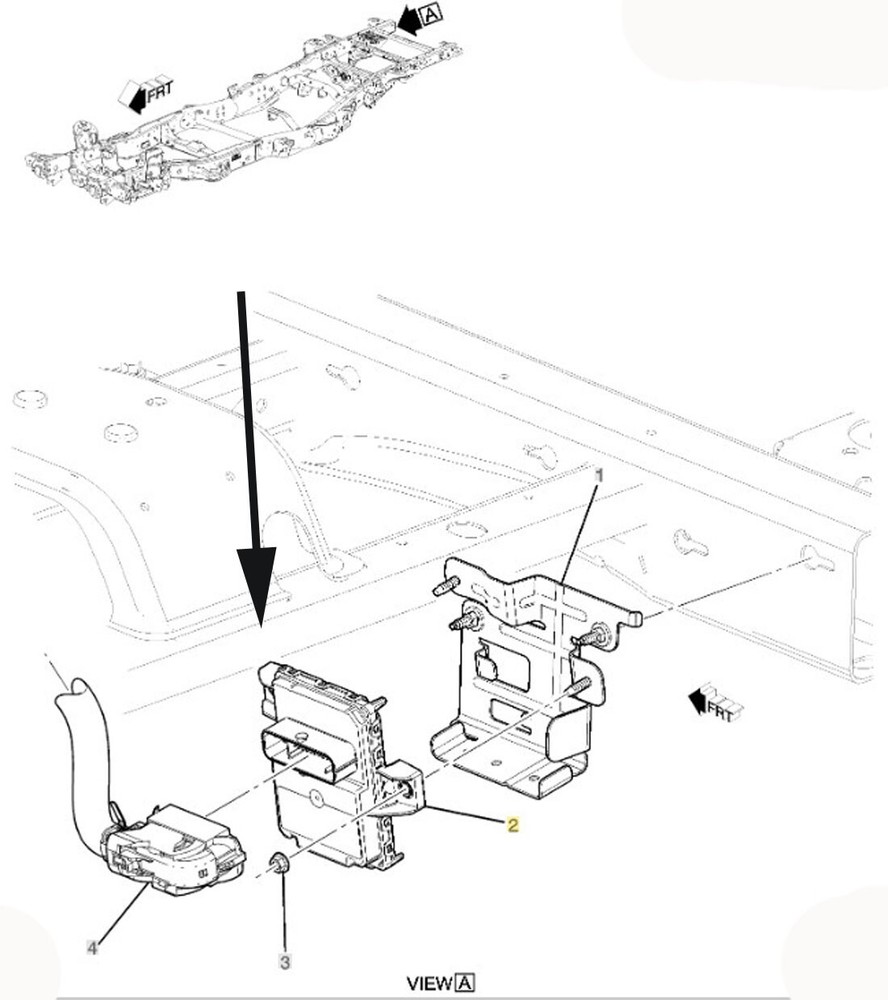 A
FRT
1
FRT
2
4
3
VIEW A