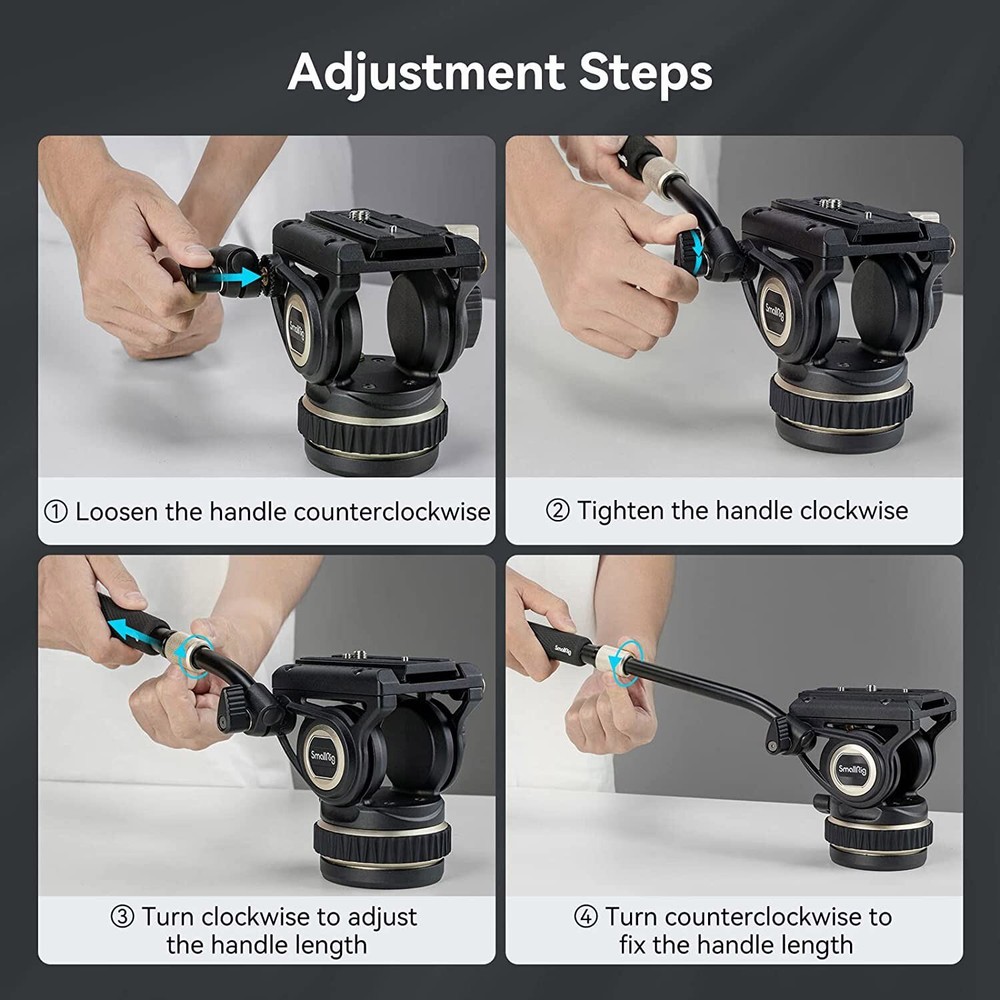 Adjustment Steps

SmallRig

① Loosen the handle counterclockwise

SmallRig

② Tighten the handle clockwise

SmallRig

③ Turn clockwise to adjust the handle length

SmallRig

SmallRig

④ Turn counterclockwise to fix the handle length