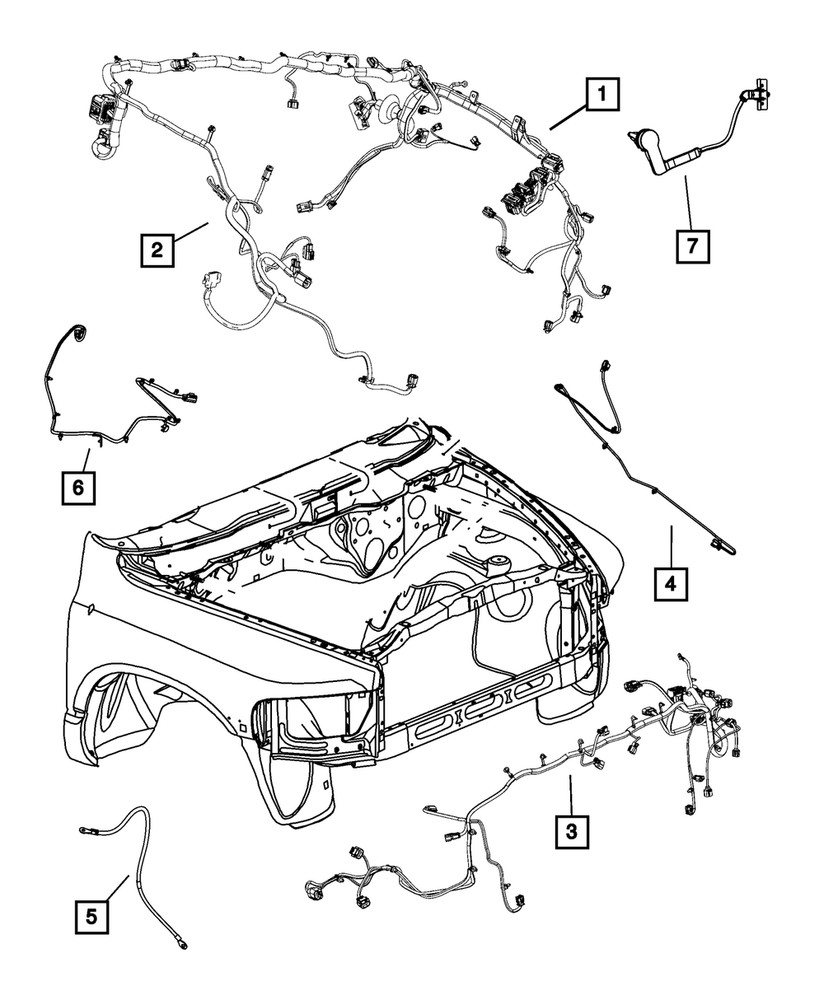 1
7
2
6
4
3
5