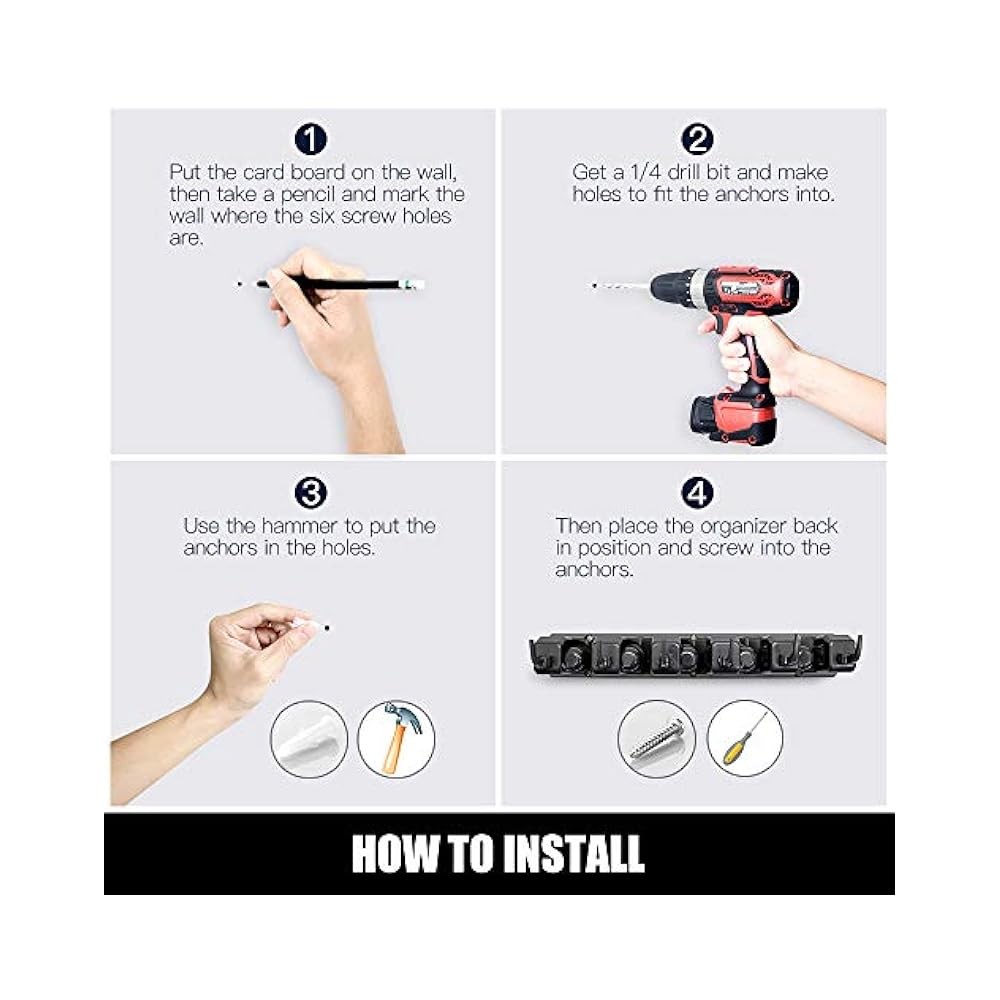 1

Put the card board on the wall, then take a pencil and mark the wall where the six screw holes are.

2

Get a 1/4 drill bit and make holes to fit the anchors into.

3

Use the hammer to put the anchors in the holes.

4

Then place the organizer back in position and screw into the anchors.

HOW TO INSTALL