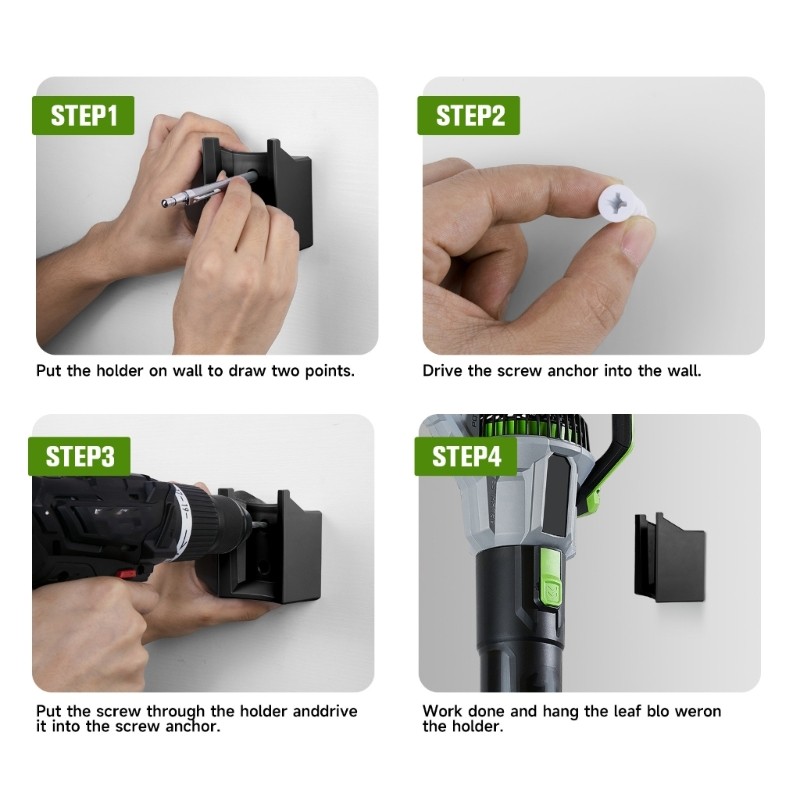 STEP1

Put the holder on wall to draw two points.

STEP2

Drive the screw anchor into the wall.

STEP3

Put the screw through the holder anddrive it into the screw anchor.

STEP4

Work done and hang the leaf blo weron the holder.