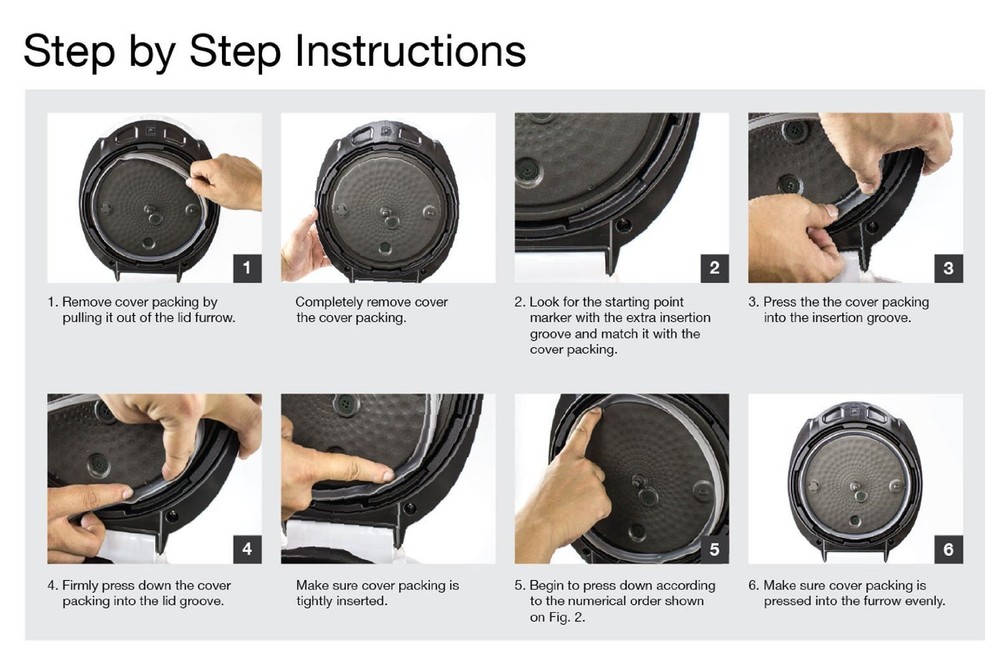 Step by Step Instructions

1

1. Remove cover packing by pulling it out of the lid furrow.

Completely remove cover the cover packing.

2

2. Look for the starting point marker with the extra insertion groove and match it with the cover packing.

3

3. Press the the cover packing into the insertion groove.

4

4. Firmly press down the cover packing into the lid groove.

Make sure cover packing is tightly inserted.

5

5. Begin to press down according to the numerical order shown on Fig. 2.

6

6. Make sure cover packing is pressed into the furrow evenly.