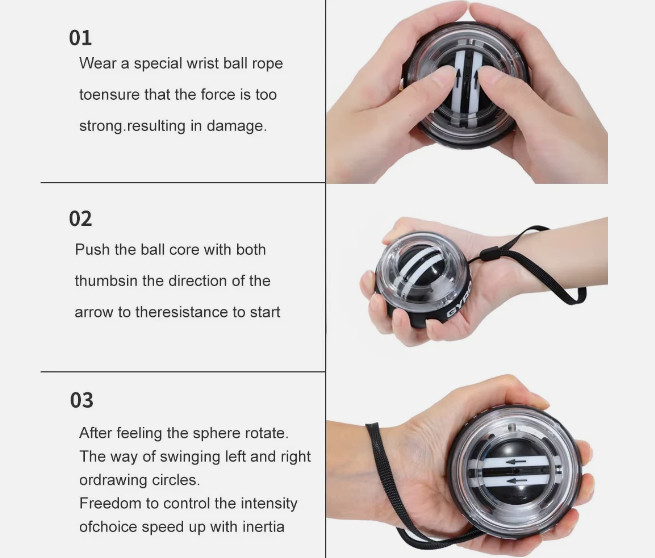 01
Wear a special wrist ball rope toensure that the force is too strong.resulting in damage.

02
Push the ball core with both thumbsin the direction of the arrow to theresistance to start

GYRO

03
After feeling the sphere rotate.
The way of swinging left and right ordrawing circles.
Freedom to control the intensity ofchoice speed up with inertia