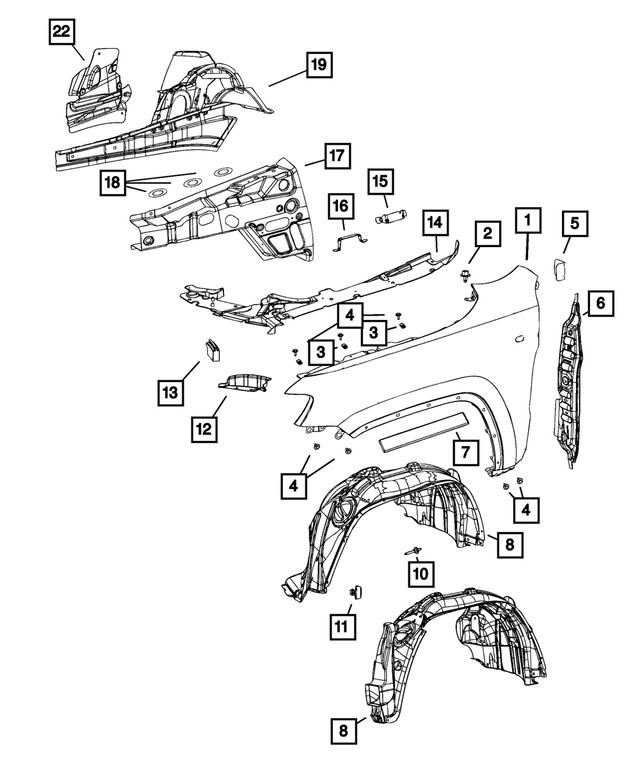 22
19
17
18
15
16
14
2
1
5
6
4
3
3
13
12
7
4
4
8
10
11
8