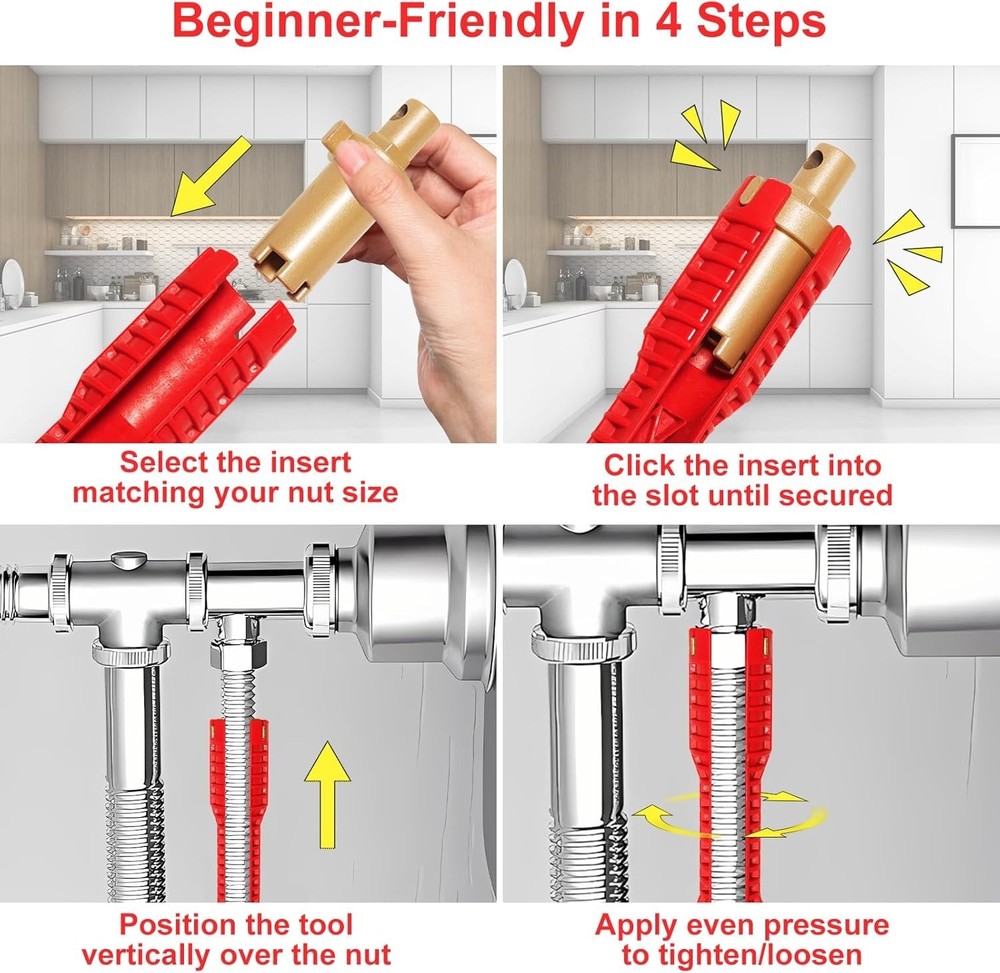 Beginner-Friendly in 4 Steps

Select the insert matching your nut size

Click the insert into the slot until secured

Position the tool vertically over the nut

Apply even pressure to tighten/loosen