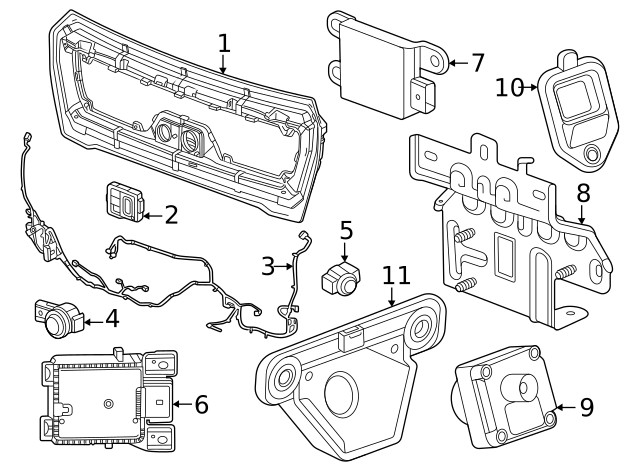 1
7
10
2
8
5
3
11
4
6
9