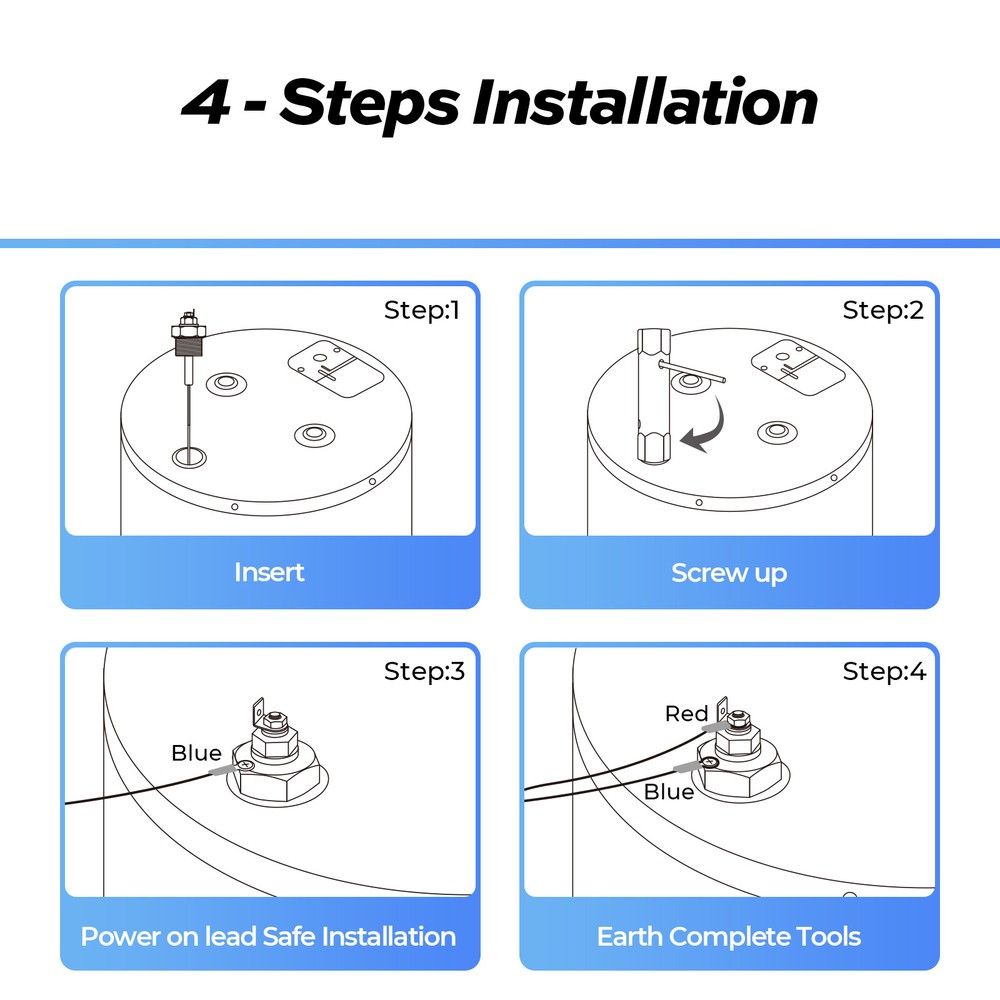 4 - Steps Installation

Step:1

Insert

Step:2

Screw up

Step:3

Blue

Power on lead Safe Installation

Step:4

Red

Blue

Earth Complete Tools