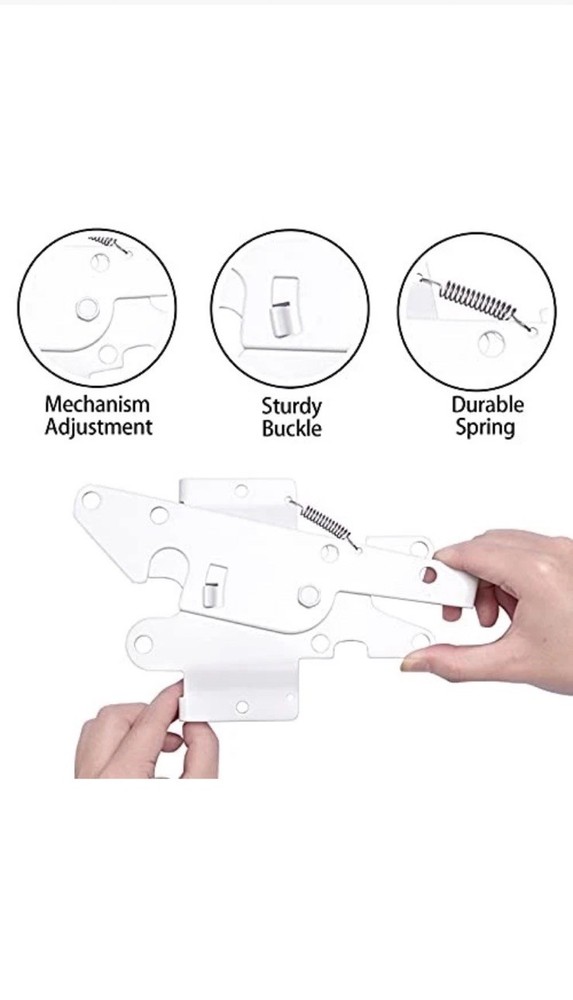 Mechanism Adjustment

Sturdy Buckle

Durable Spring